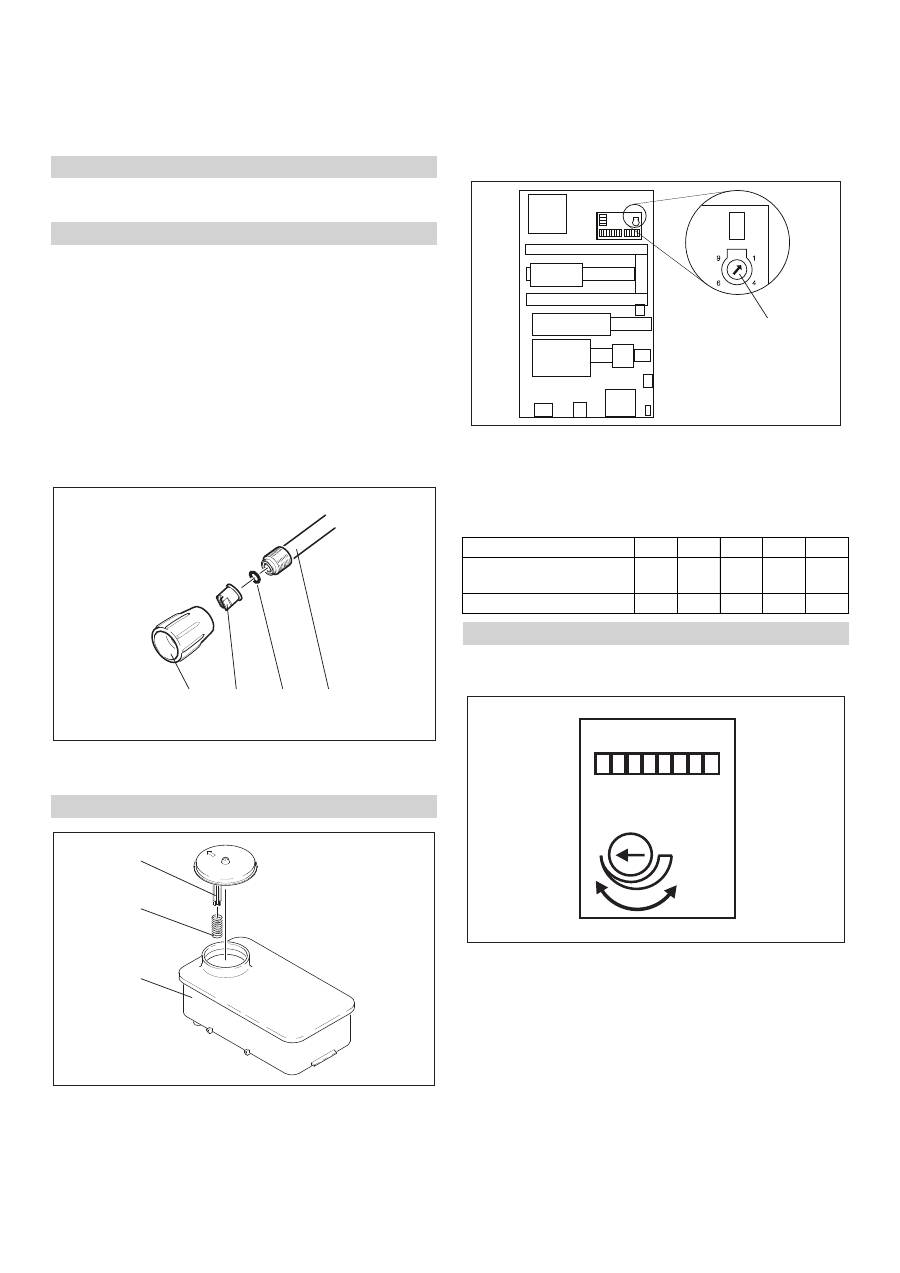 9
1
6
4