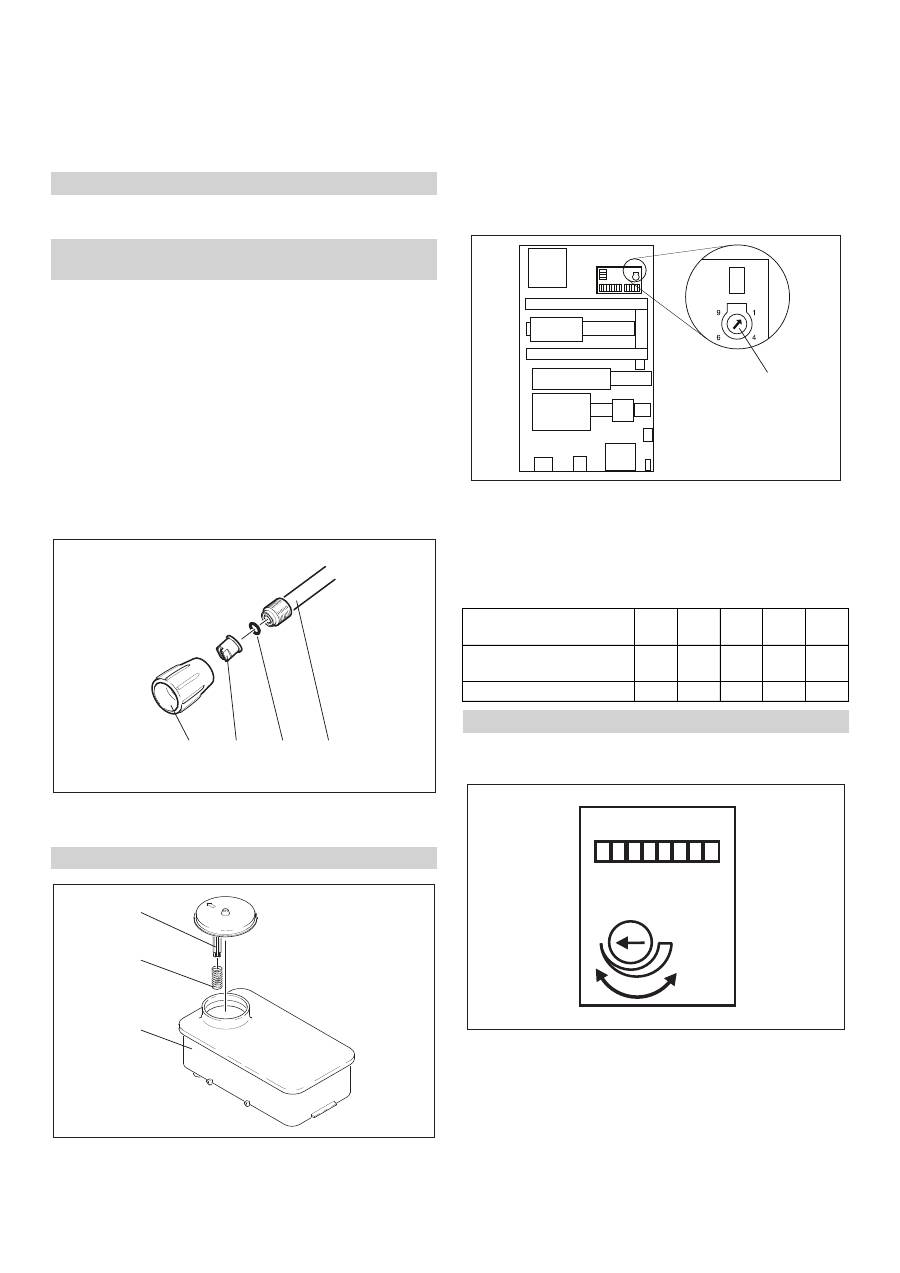 9
1
6
4