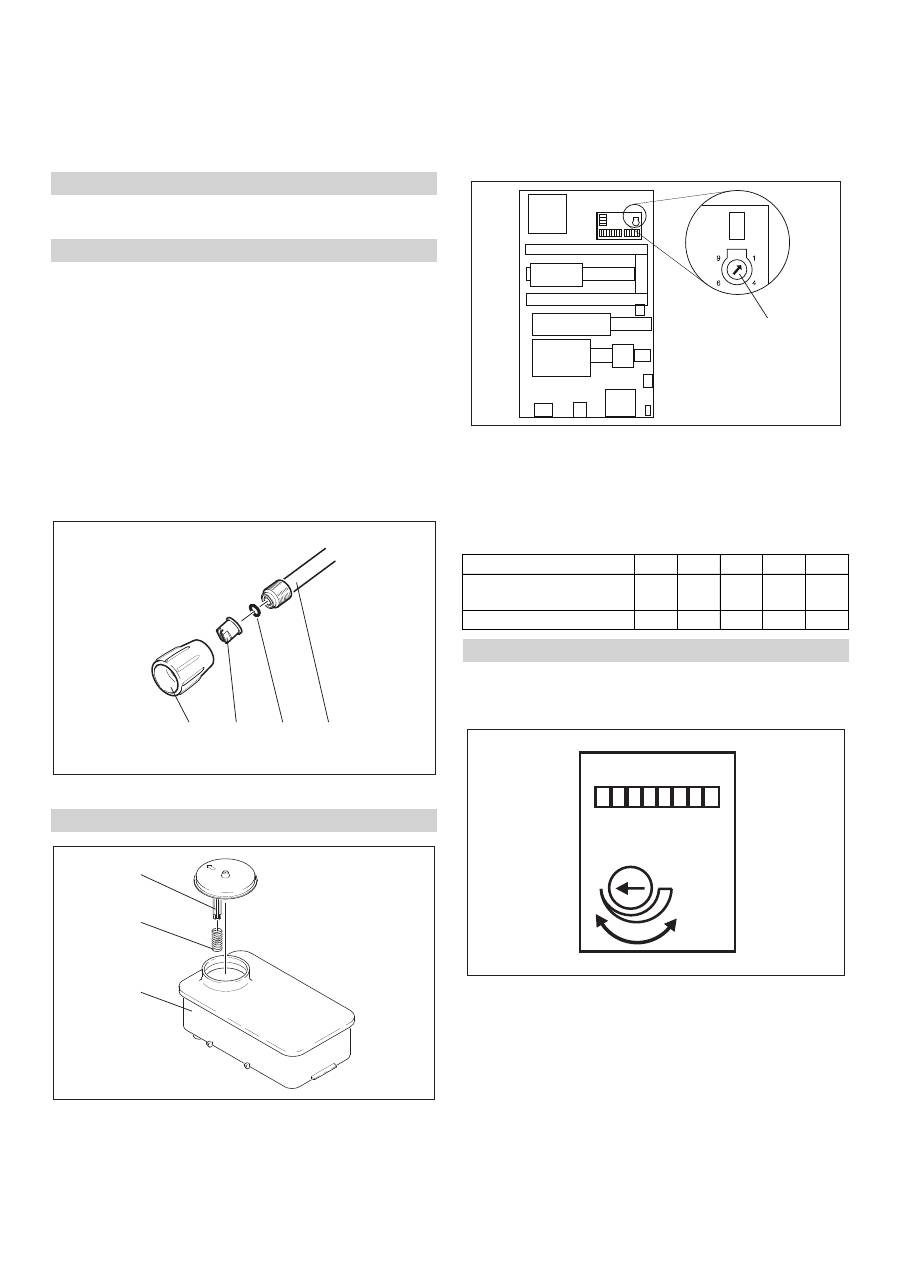 9
1
6
4