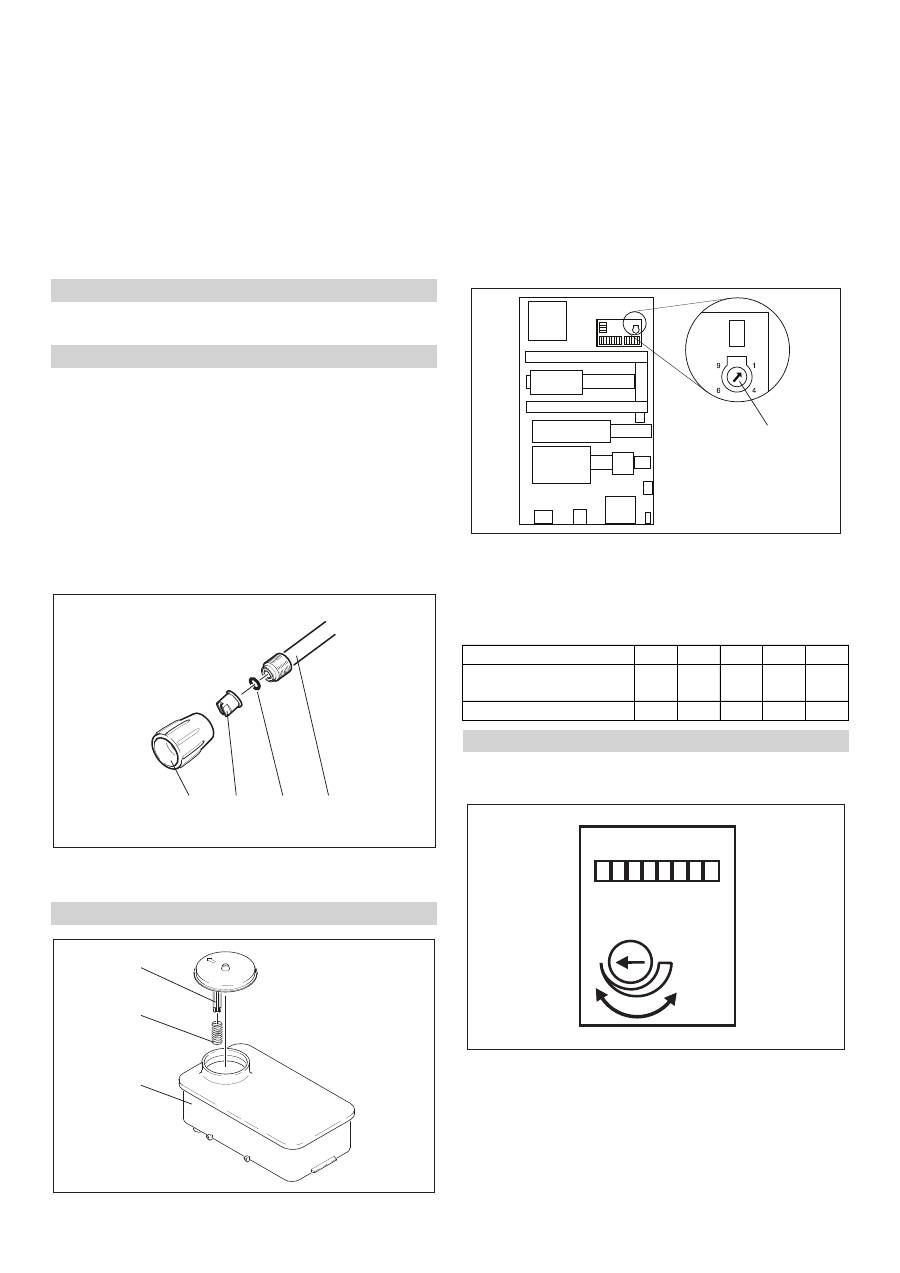 9
1
6
4