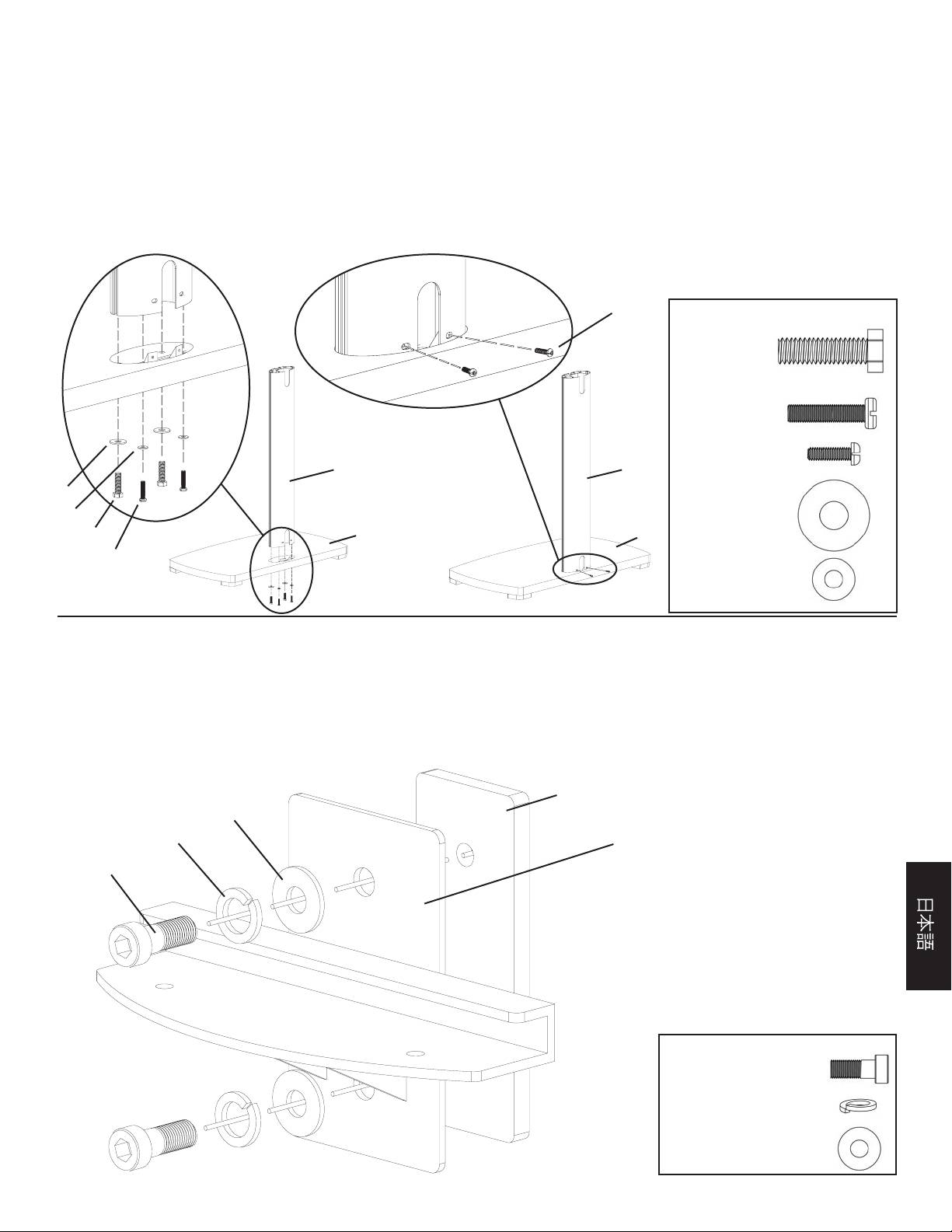 日本語