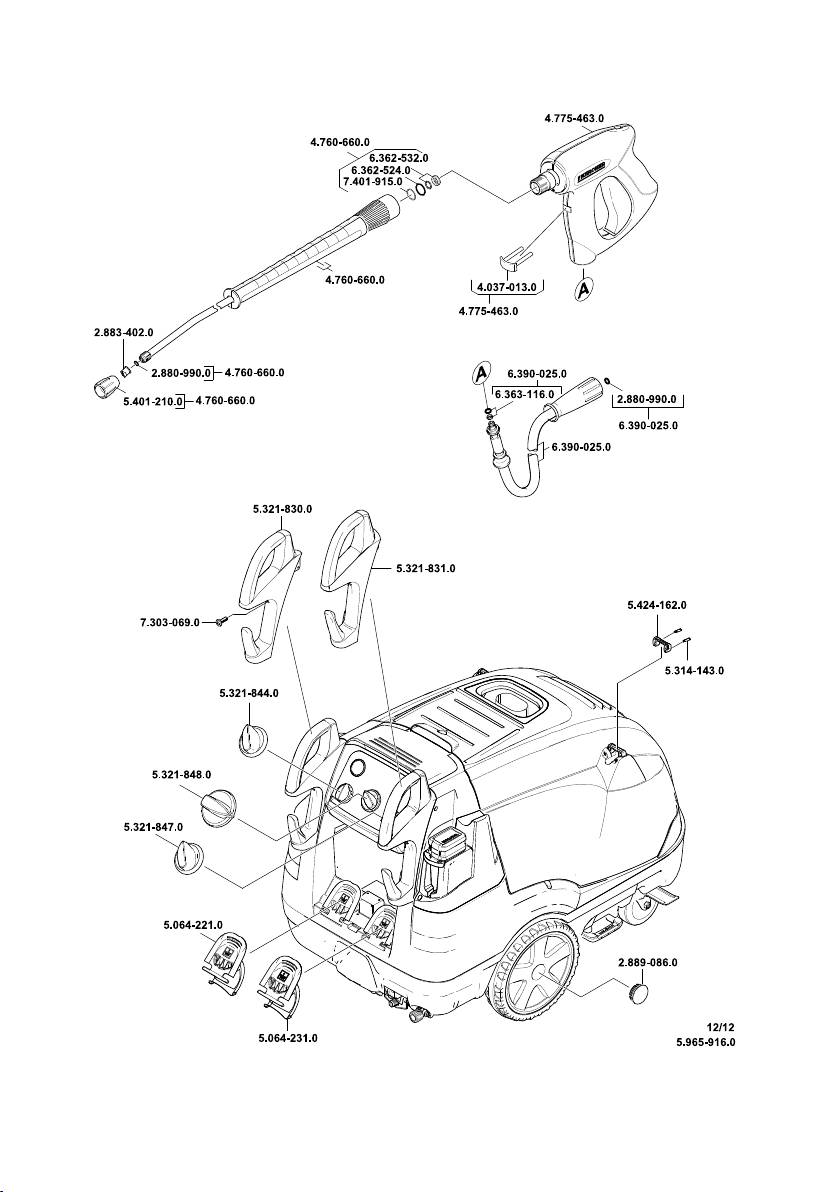 4.775-463.0

4.760-660.0
6.362-532.0
6.362-524.0
7.401-915.0

4.760-660.0

4.037-013.0
4.775-463.0

A

2.883-402.0
2.880-990.0 4.760-660.0
5.401-210.0 4.760-660.0

A
6.390-025.0
6.363-116.0
2.880-990.0
6.390-025.0
6.390-025.0

5.321-830.0
5.321-831.0

7.303-069.0

5.424-162.0
5.314-143.0

5.321-844.0

5.321-848.0

5.321-847.0

5.064-221.0

5.064-231.0

2.889-086.0

12/12
5.965-916.0