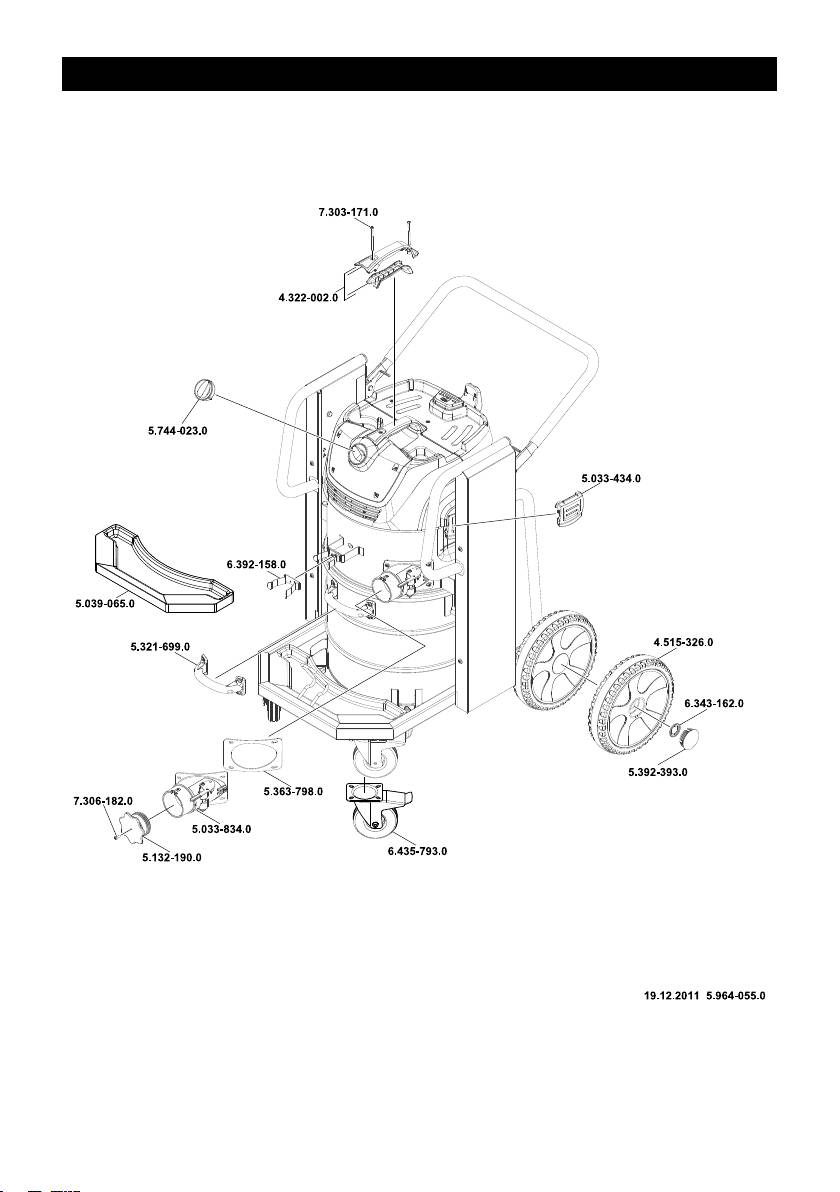 7.303-171.0

4.322-002.0

5.744-023.0

5.033-434.0

6.392-158.0

5.039-065.0

5.321-699.0

4.515-326.0

6.343-162.0

5.392-393.0

5.363-798.0

7.306-182.0

5.033-834.0

5.132-190.0

6.435-793.0

19.12.2011 5.964-055.0