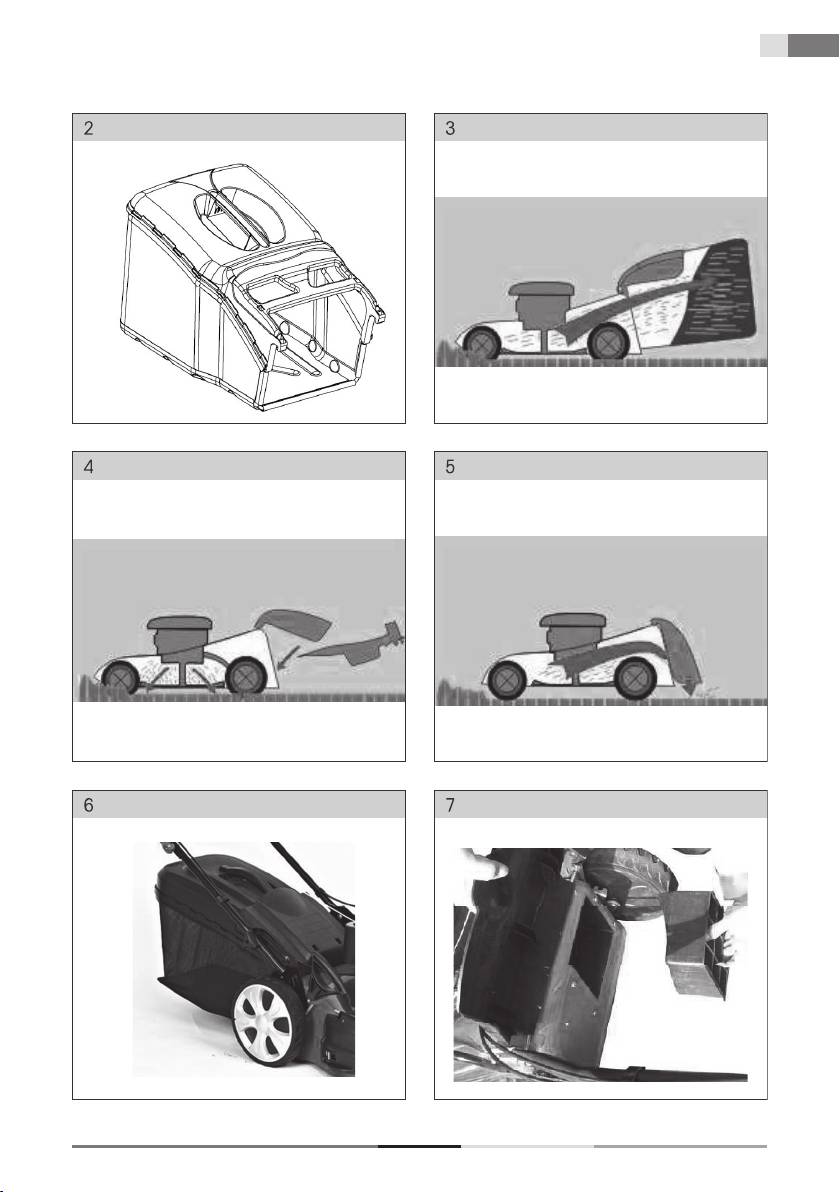 2

3

4

5

6

7