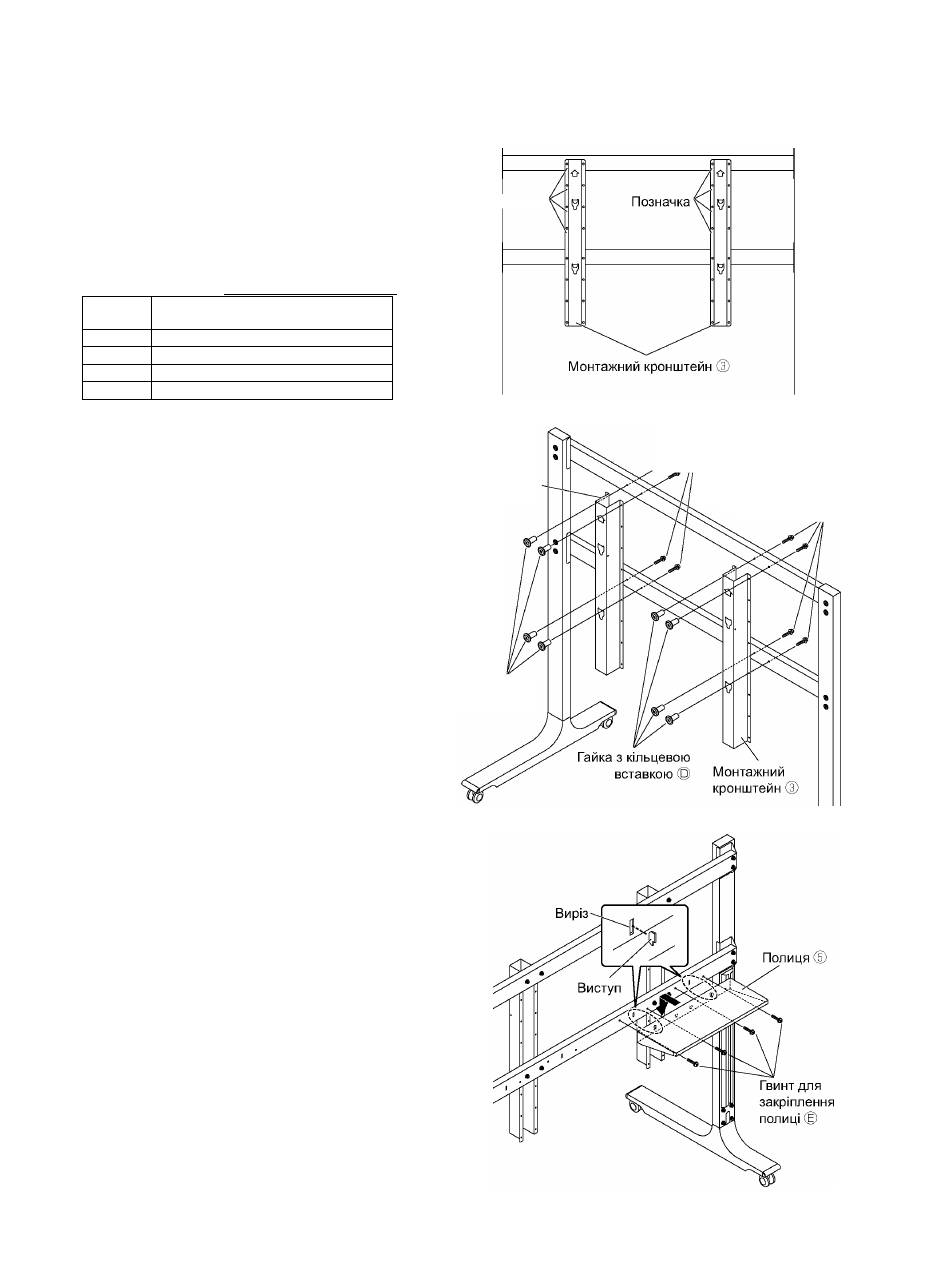 Позначка

Монтажний кронштейн ③

Гайка з кільцевою вставкою Ⓓ

Монтажний кронштейн ③

Виріз

Виступ

Полиця ⑤

Гвинт для закріплення полиці Ⓔ