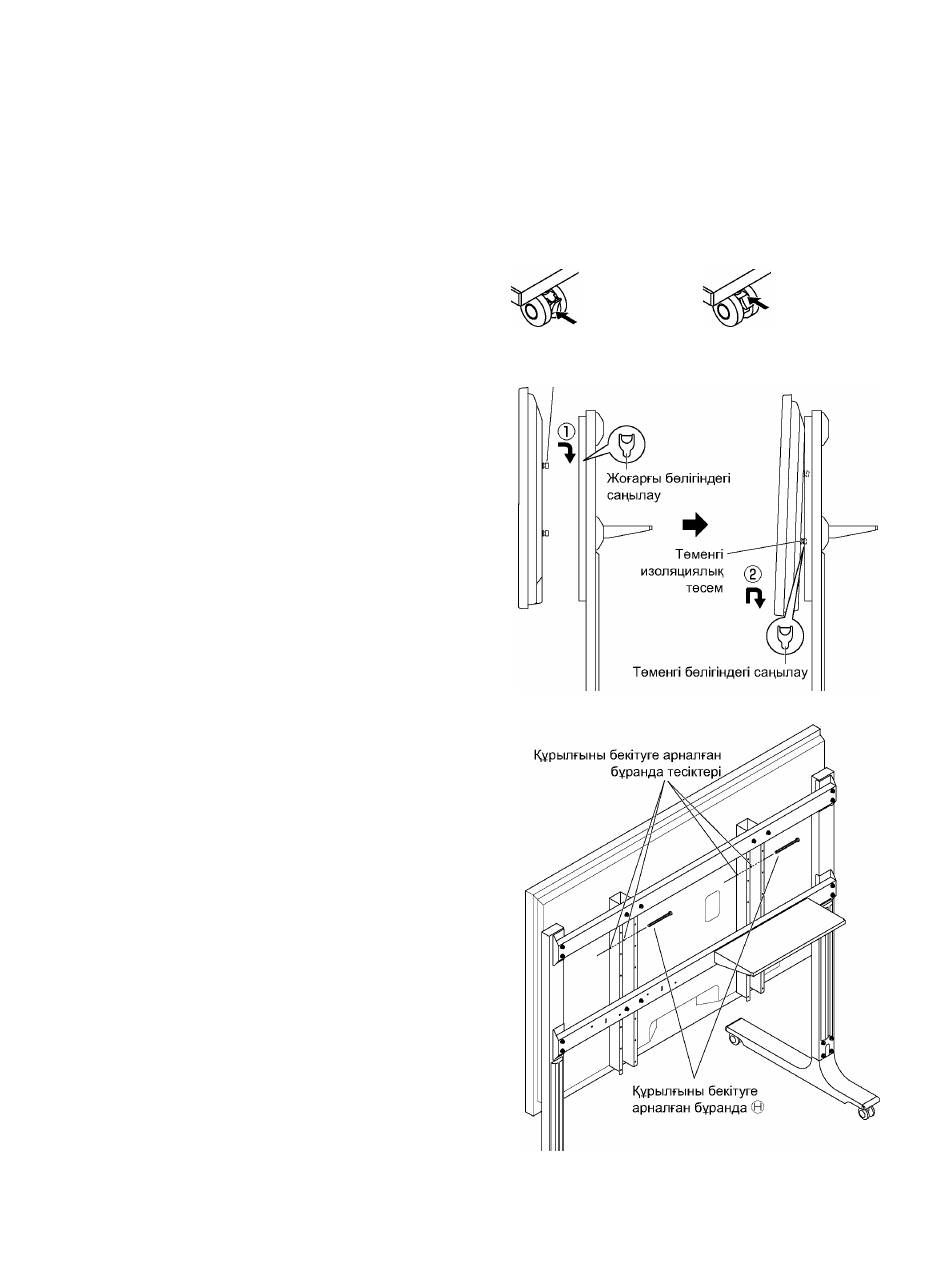 ①

Жоғарғы бөлігіндегі саңылау

Төменгі изоляциялық төсем

②

Төменгі бөлігіндегі саңылау

Құрылғыны бекітуге арналған бұранда тесіктері

Құрылғыны бекітуге арналған бұранда Ⓗ