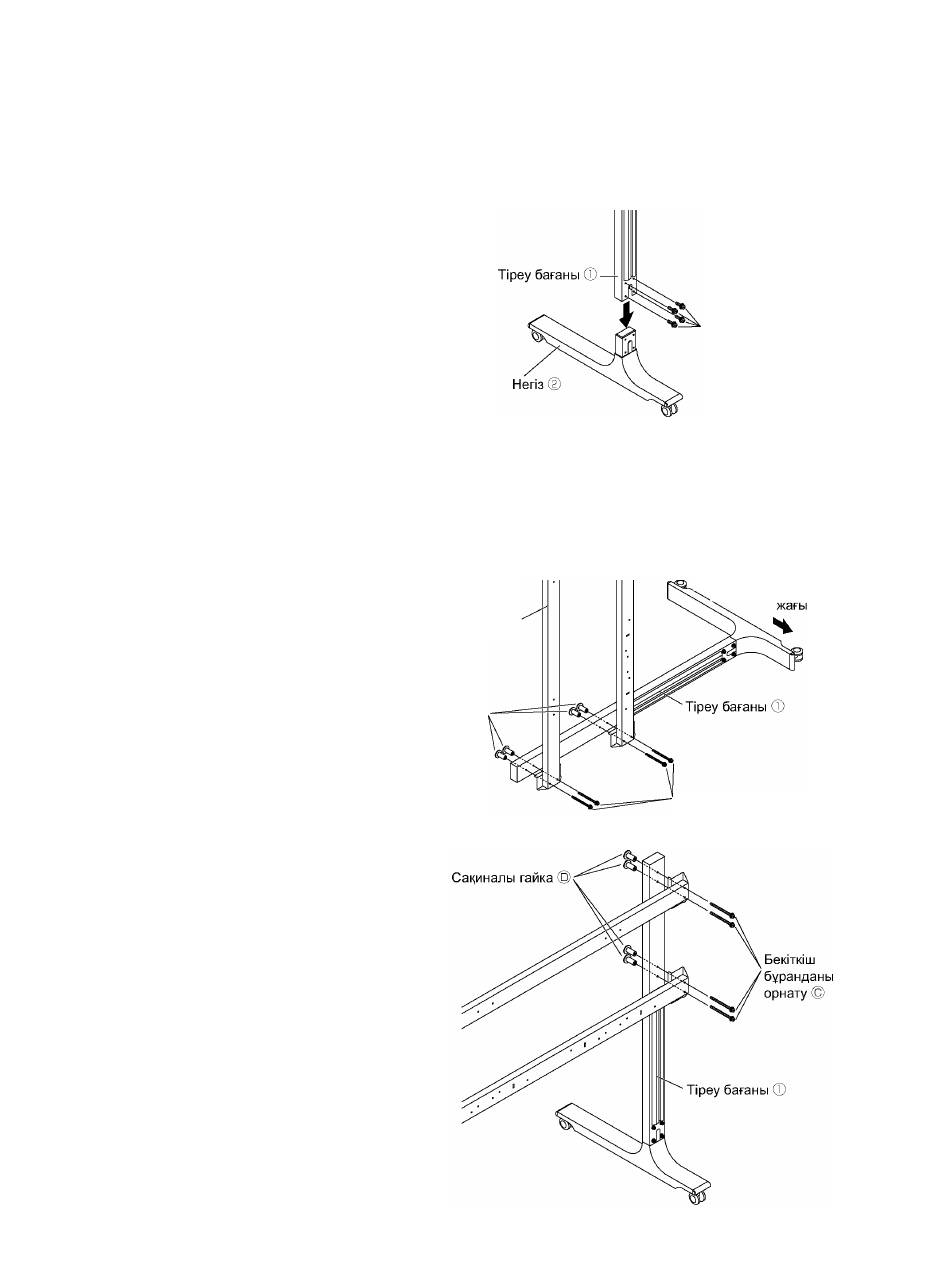 Тіреу бағаны ①

Негіз ②

жағы

Тіреу бағаны ①

Сақиналы гайка Ⓓ

Бекіткіш бұранданы орнату Ⓒ

Тіреу бағаны ①