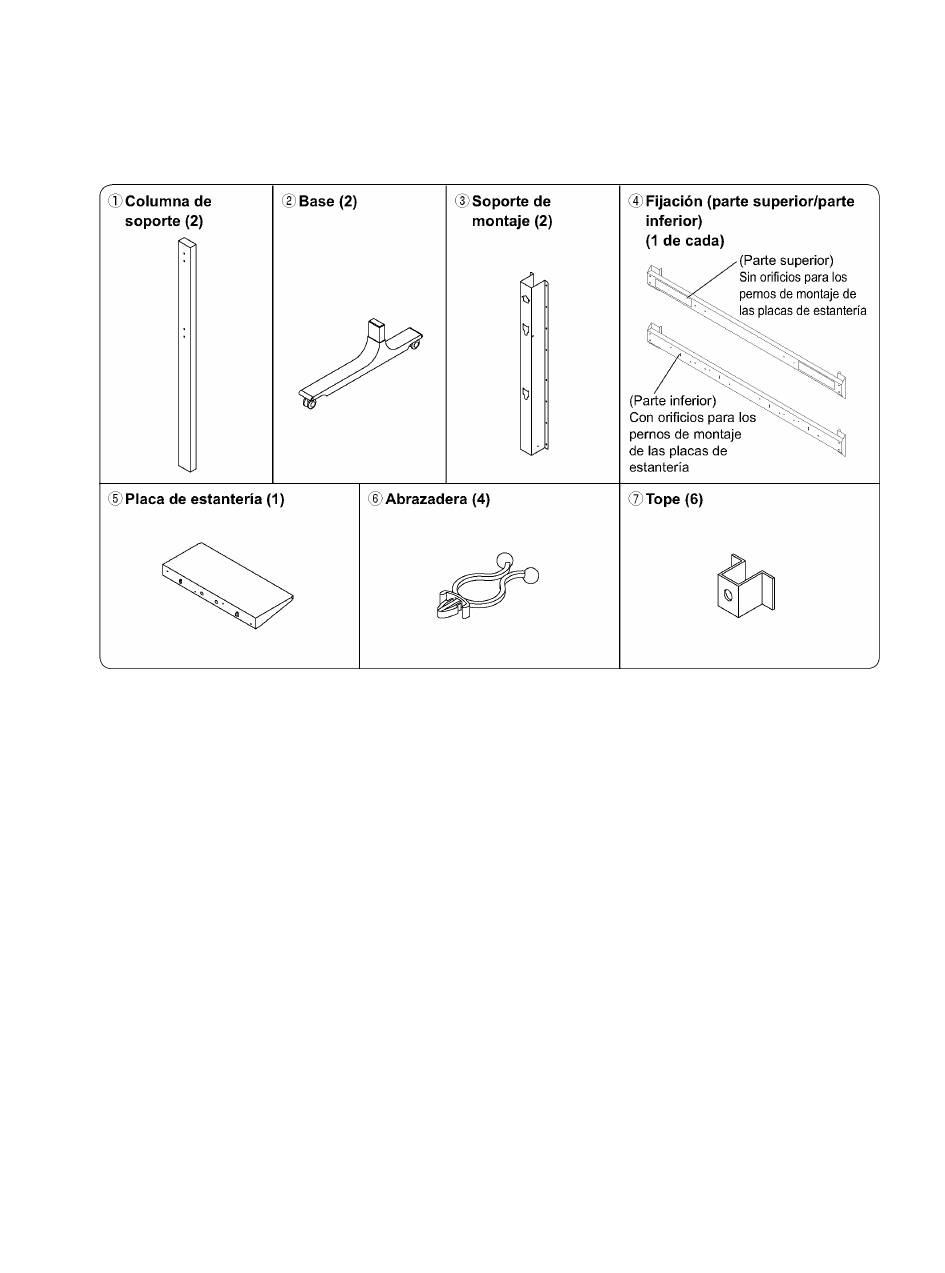 ① Columna de soporte (2)

② Base (2)

③ Soporte de montaje (2)

④ Fijación (parte superior/parte inferior) (1 de cada)

(Parte superior)
Sin orificios para los pernos de montaje de las placas de estantería

(Parte inferior)
Con orificios para los pernos de montaje de las placas de estantería

⑤ Placa de estantería (1)

⑥ Abrazadera (4)

⑦ Tope (6)