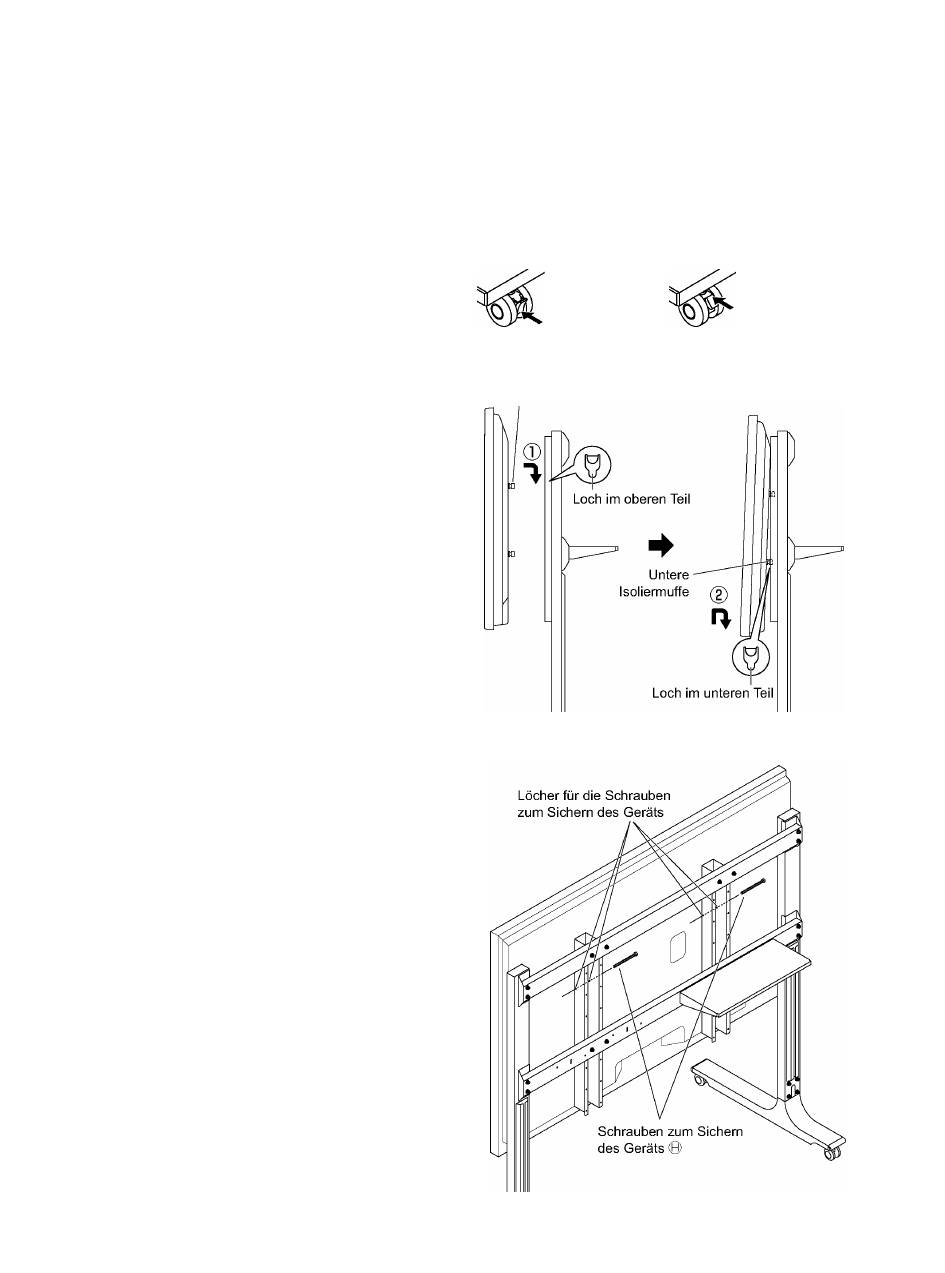 ①

Loch im oberen Teil

Untere Isoliermuffe

②

Loch im unteren Teil

Löcher für die Schrauben zum Sichern des Geräts

Schrauben zum Sichern des Geräts Ⓗ