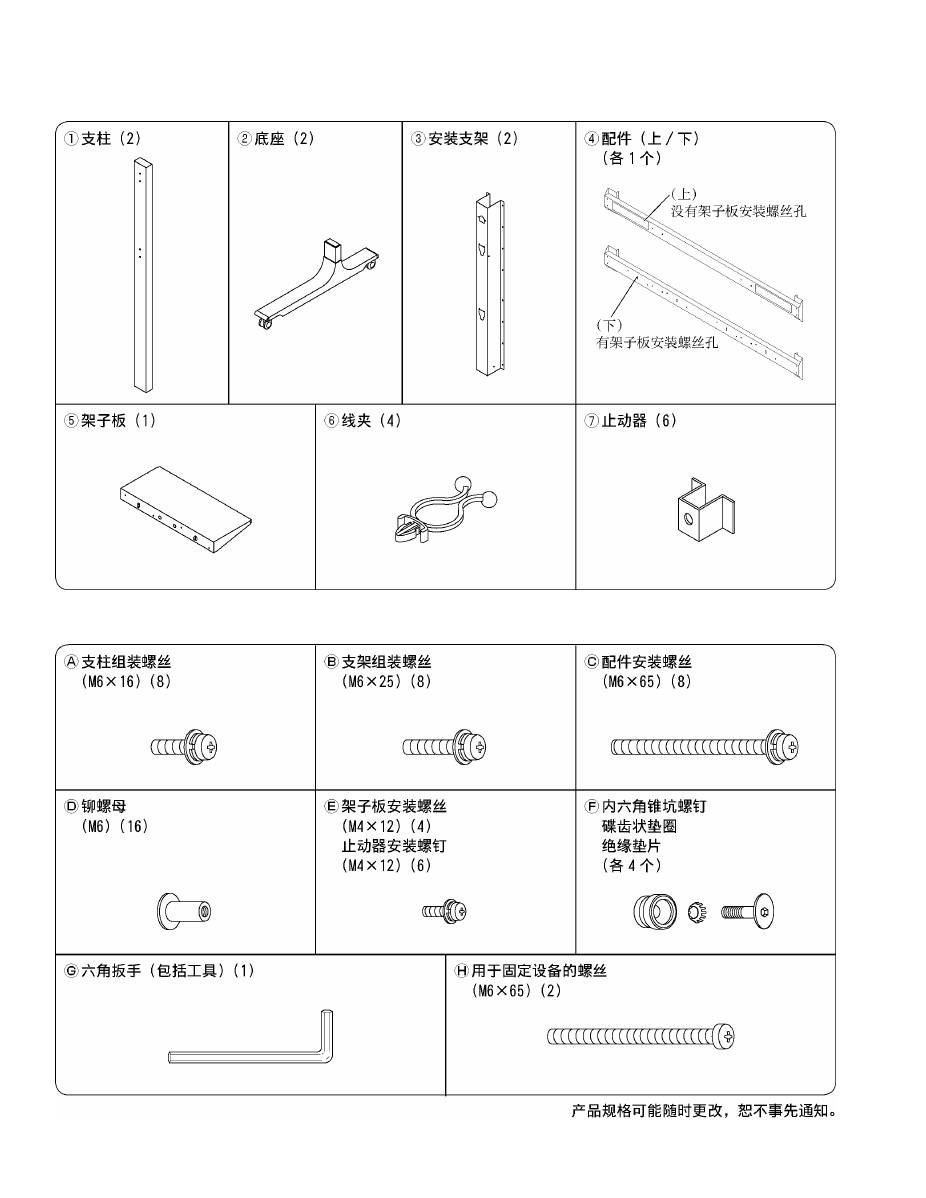 ①支柱（2）

②底座（2）

③安装支架（2）

④配件（上/下）
（各 1 个）
（上）
没有架子板安装螺丝孔
（下）
有架子板安装螺丝孔

⑤架子板（1）

⑥线夹（4）

⑦止动器（6）

Ⓐ支柱组装螺丝
（M6×16）（8）

Ⓑ支架组装螺丝
（M6×25）（8）

Ⓒ配件安装螺丝
（M6×65）（8）

Ⓓ铆螺母
（M6）（16）

Ⓔ架子板安装螺丝
（M4×12）（4）
止动器安装螺钉
（M4×12）（6）

Ⓕ内六角锥坑螺钉
碟齿状垫圈
绝缘垫片
（各 4 个）

Ⓖ六角扳手（包括工具）（1）

Ⓗ用于固定设备的螺丝
（M6×65）（2）

产品规格可能随时更改，恕不事先通知。