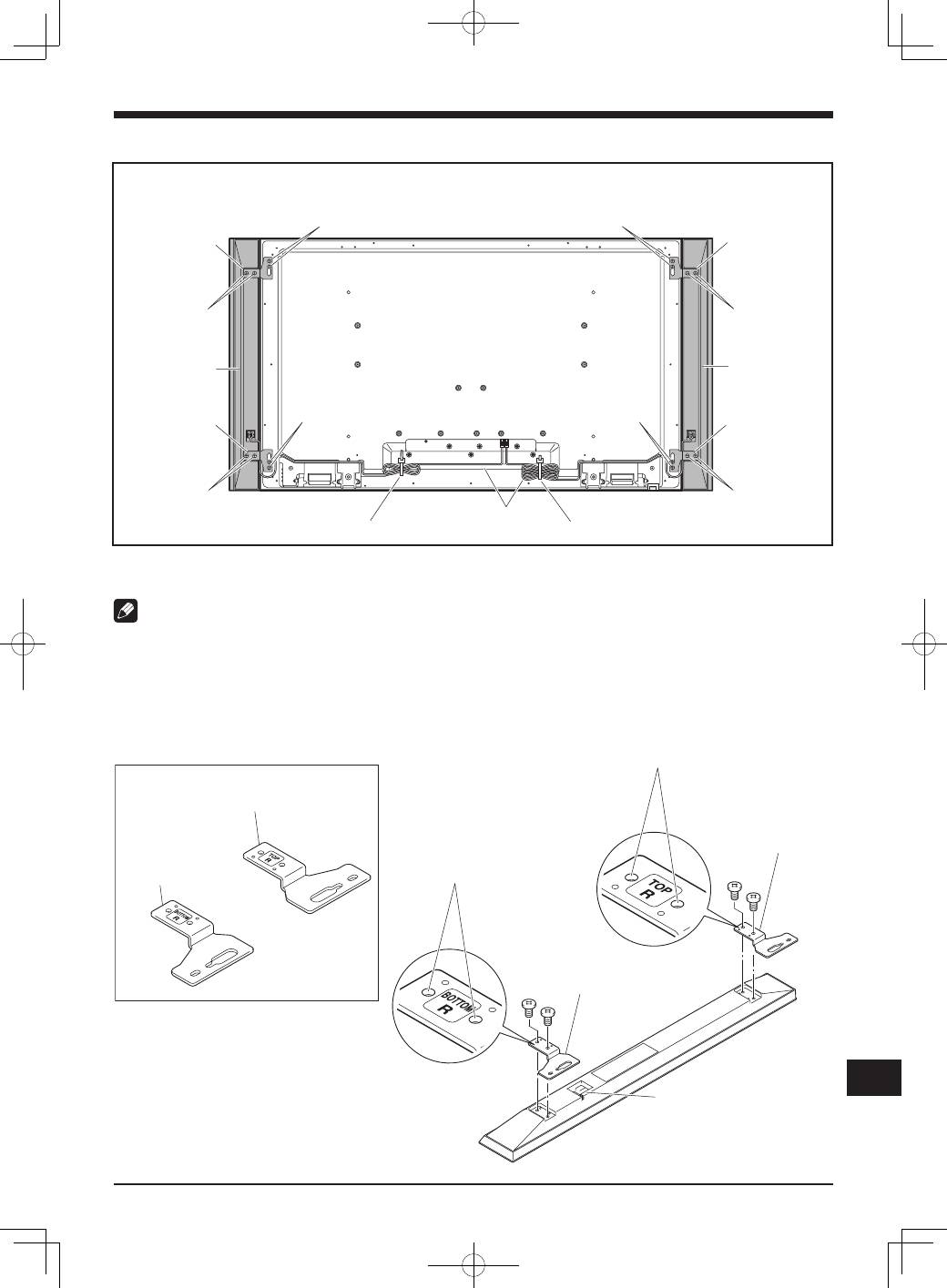 TOP
R

BOTTOM
R

TOP
R

BOTTOM
R