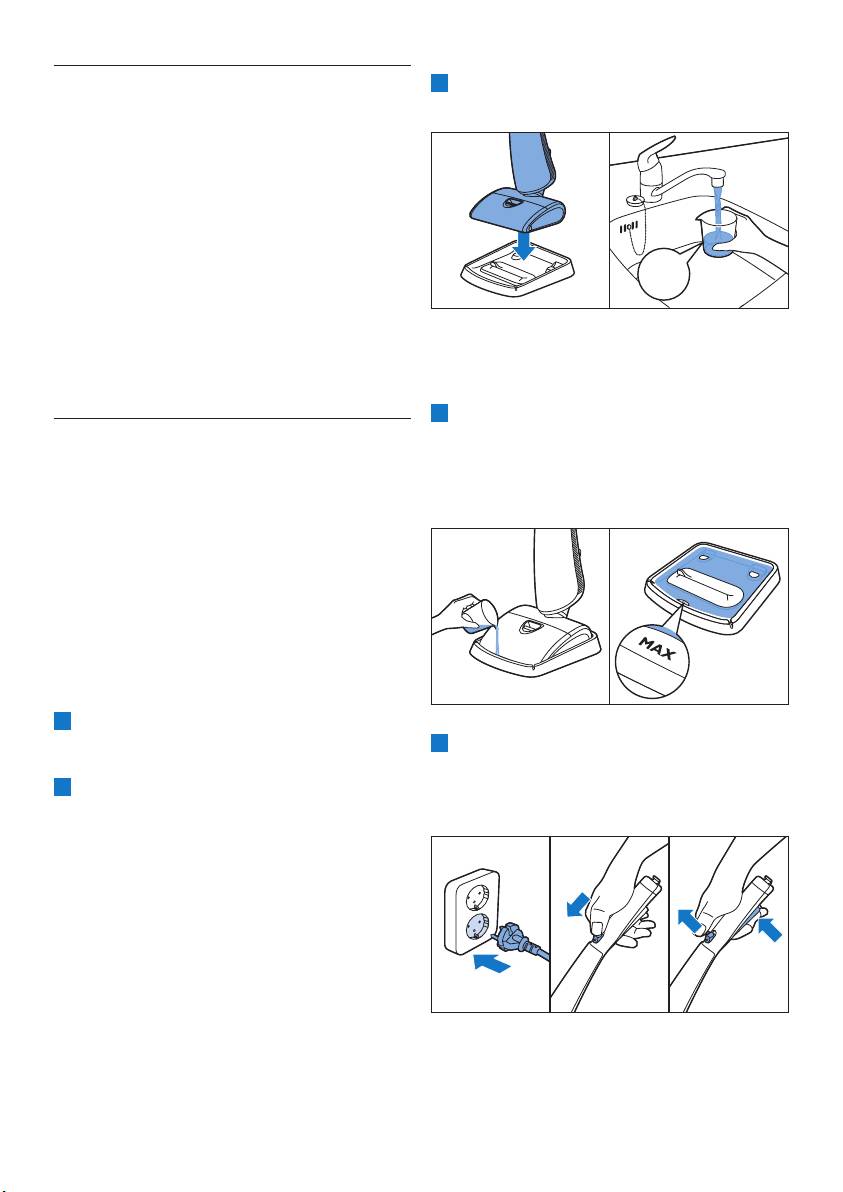 MAX