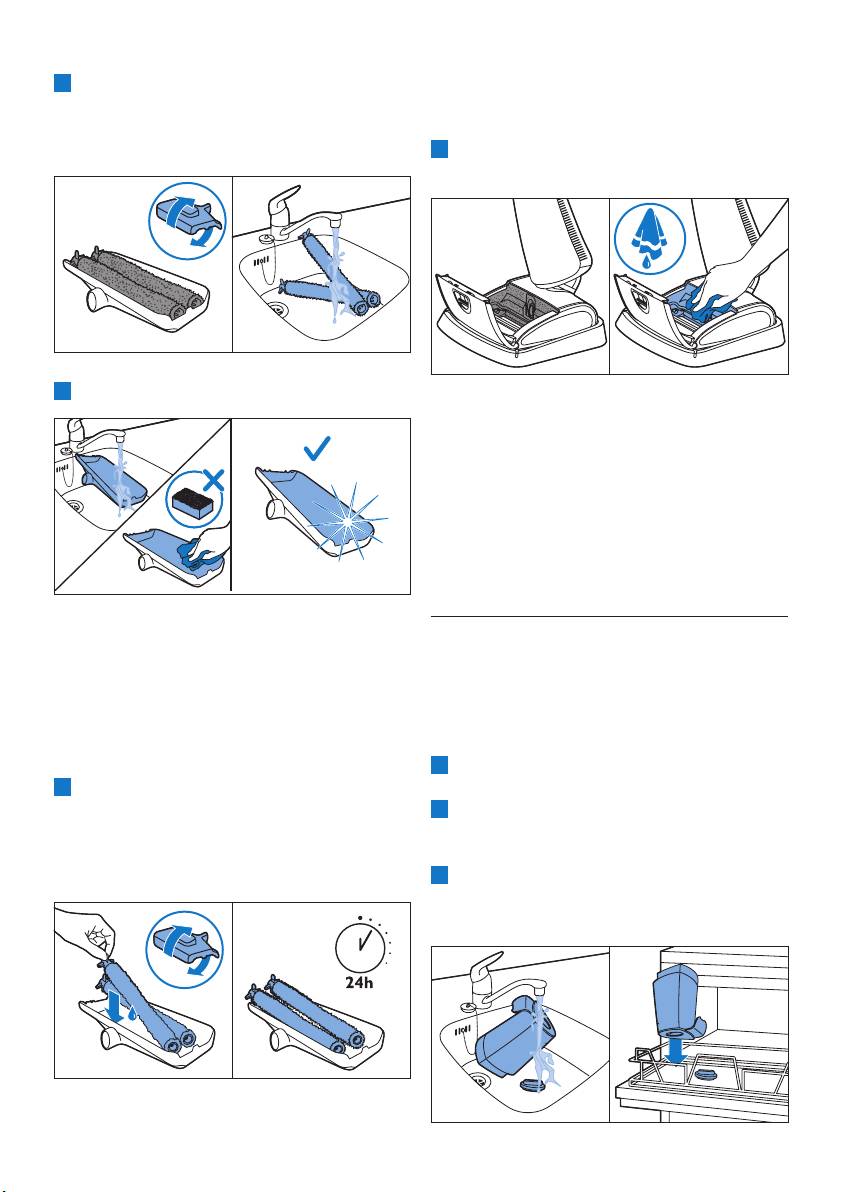 24h