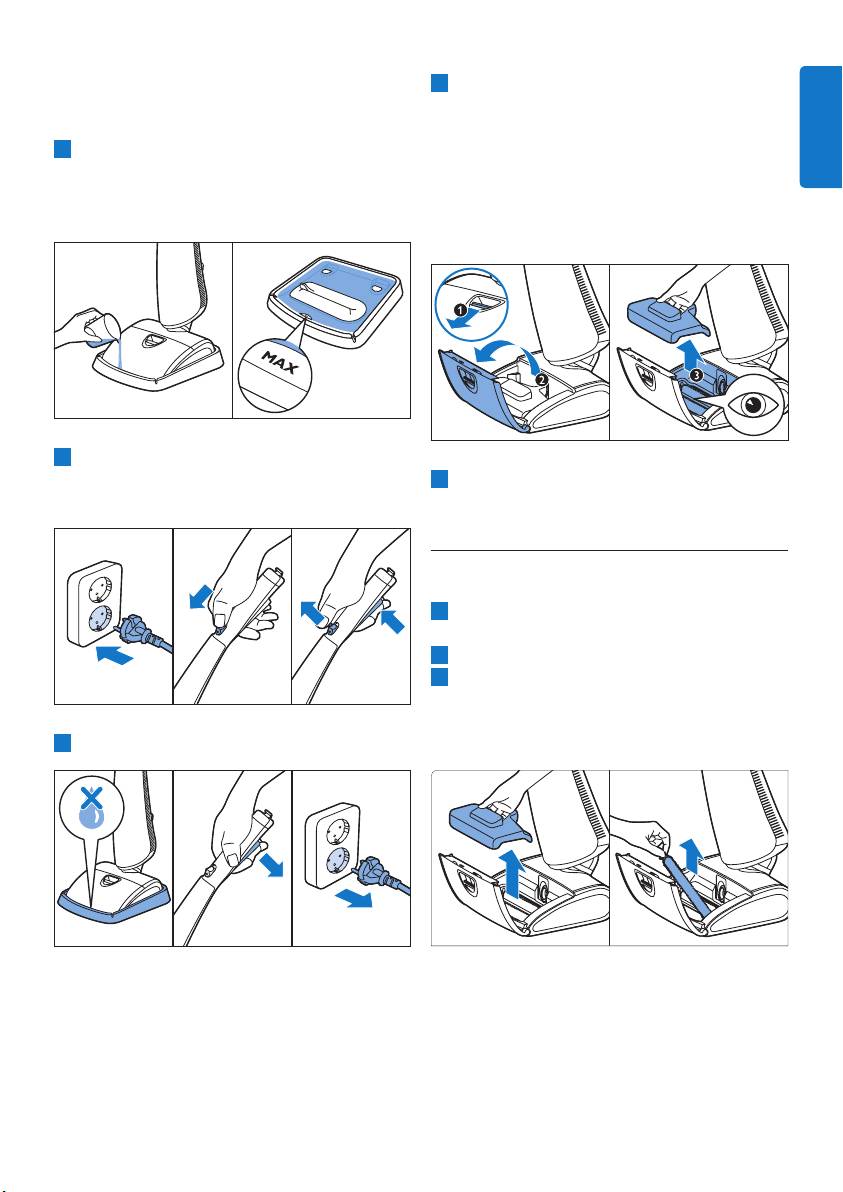 MAX

1

2

3