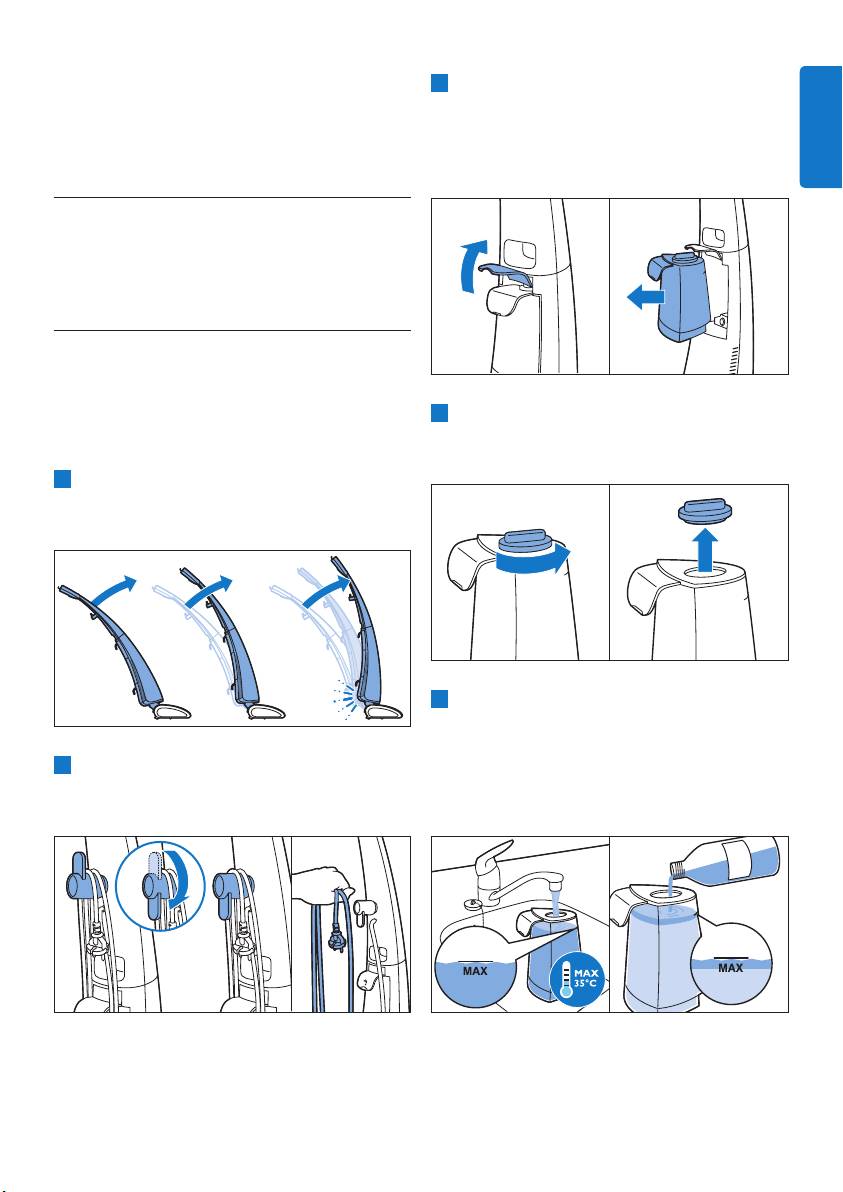 MAX

MAX
35°C

MAX