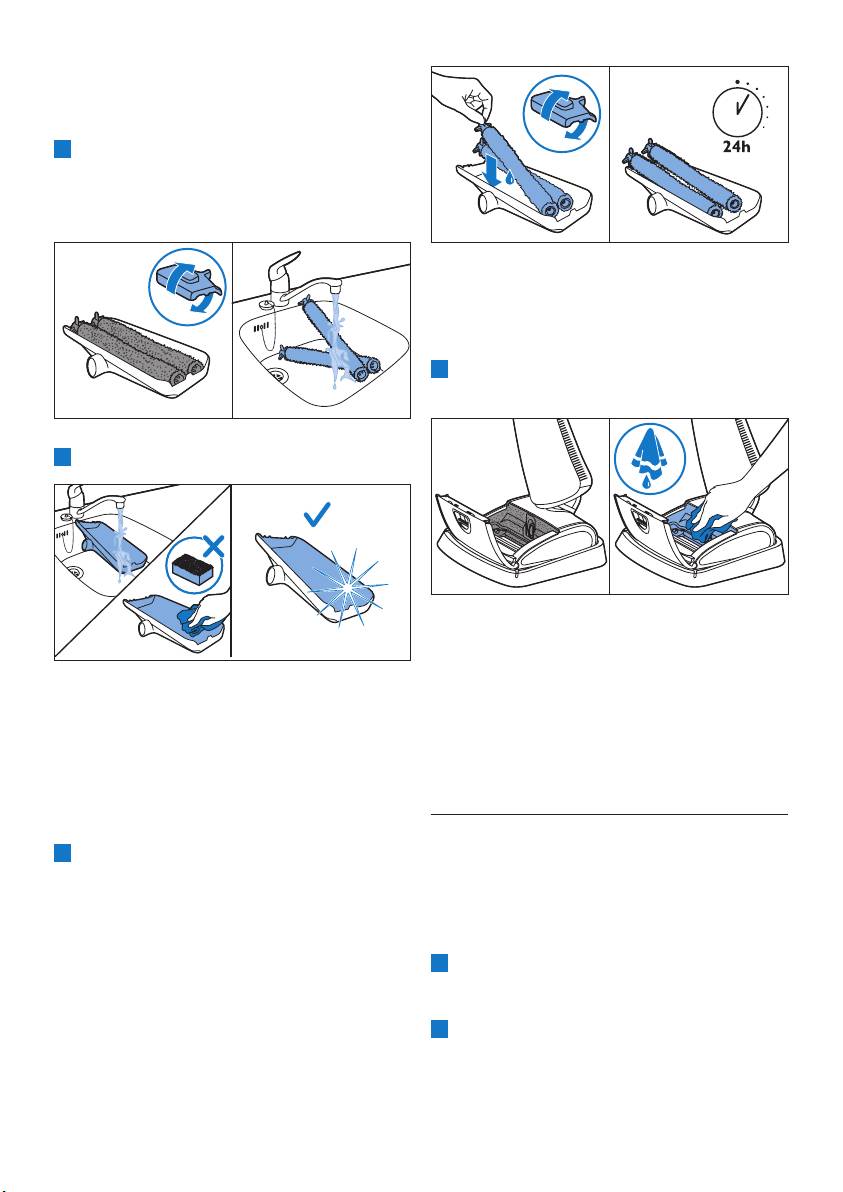 24h