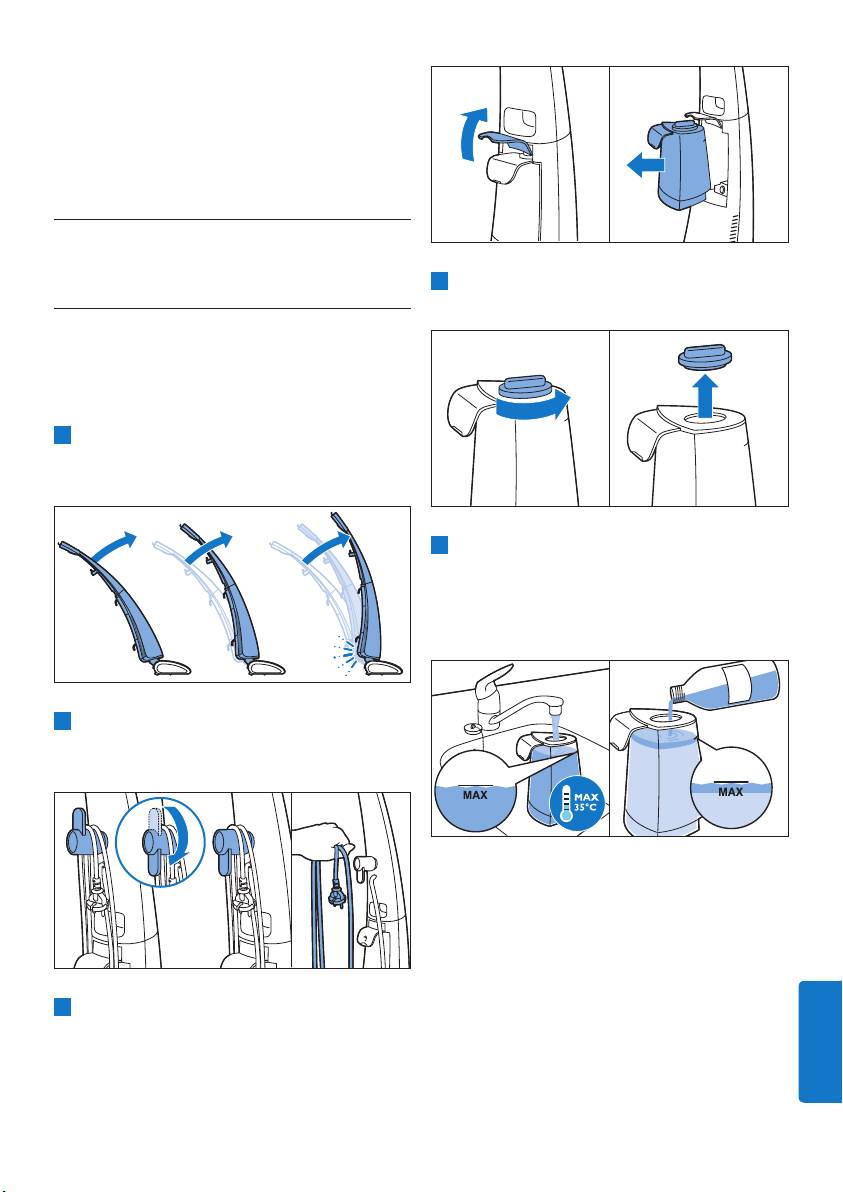 MAX

MAX
35°C

MAX