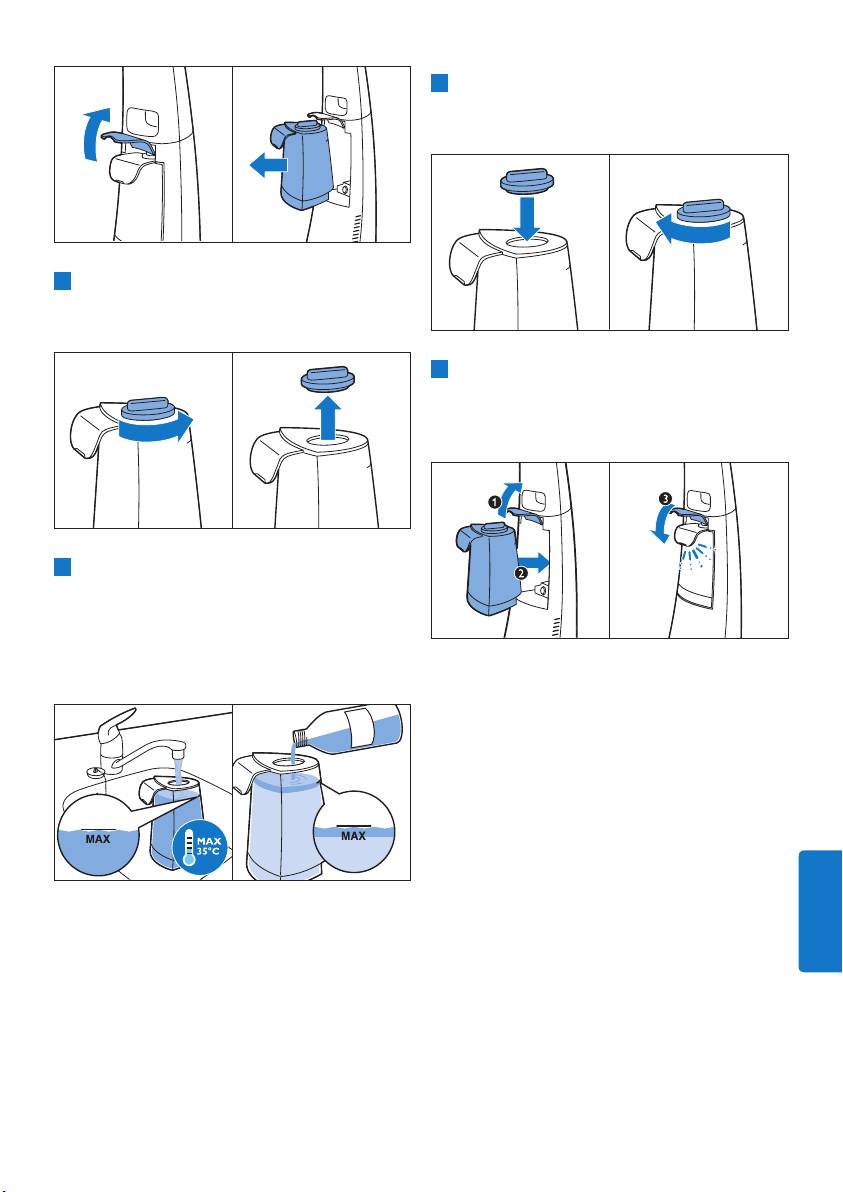 MAX

MAX 35°C

MAX

1

2

3