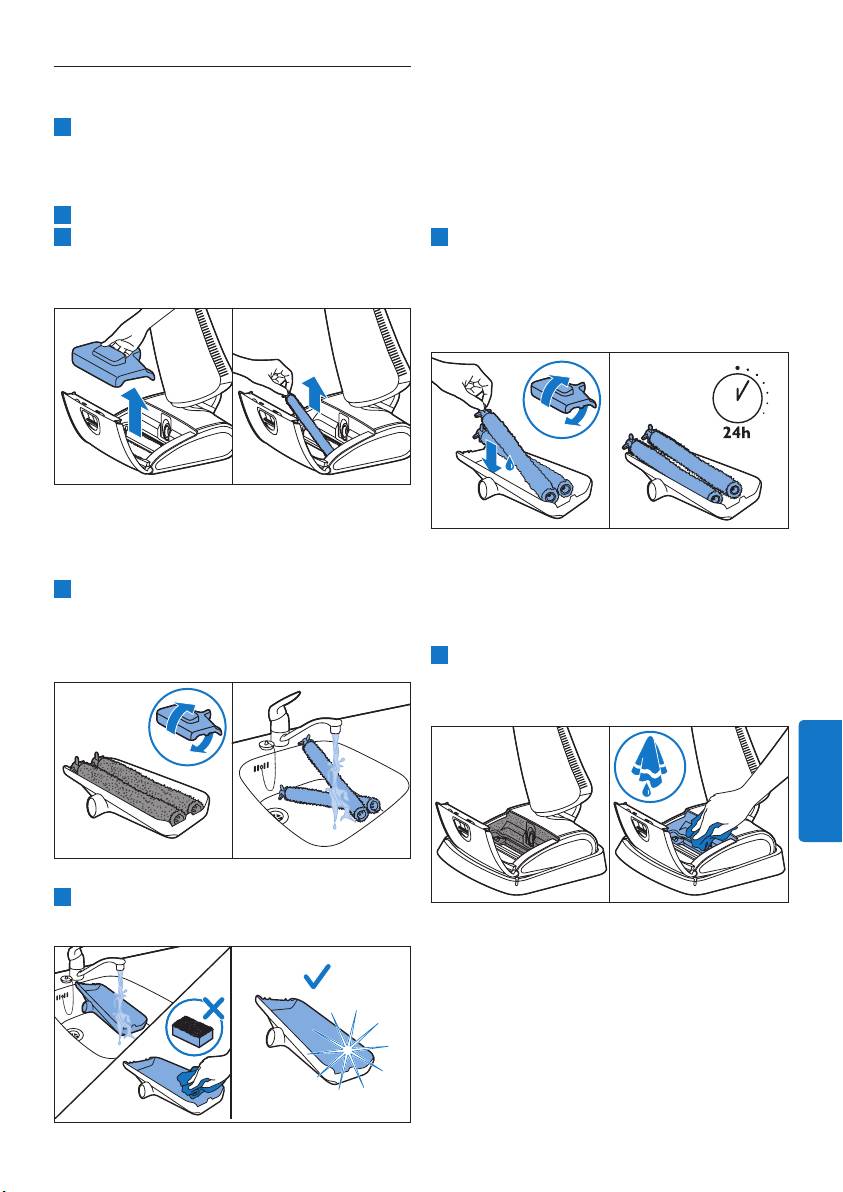 24h