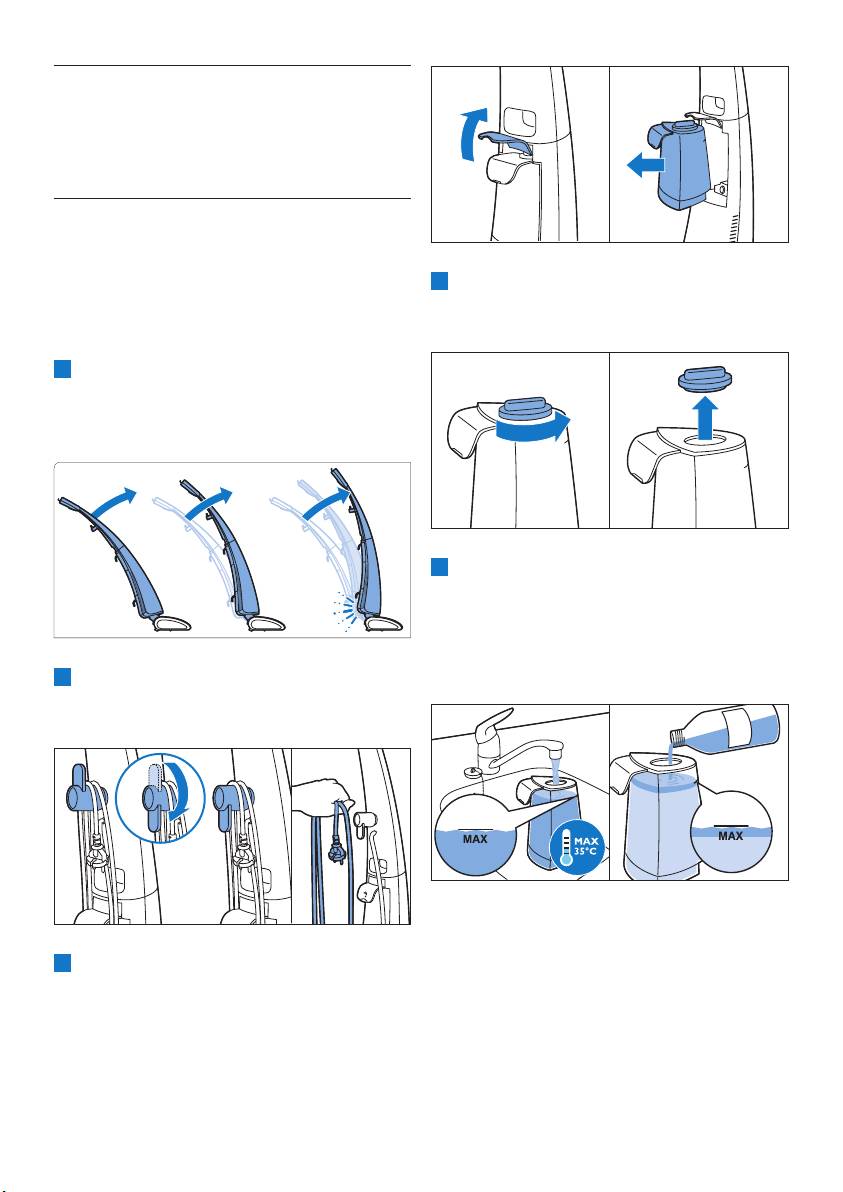 MAX

MAX
35°C

MAX