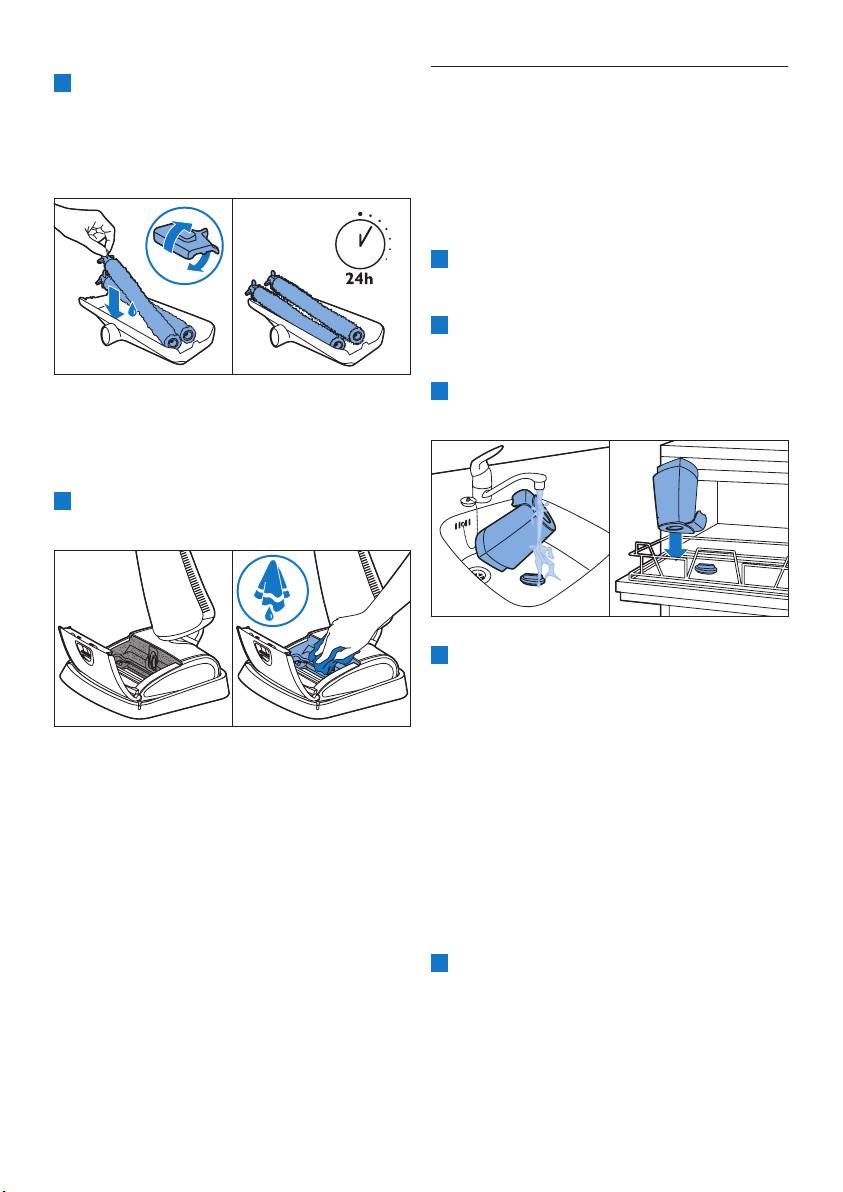 24h