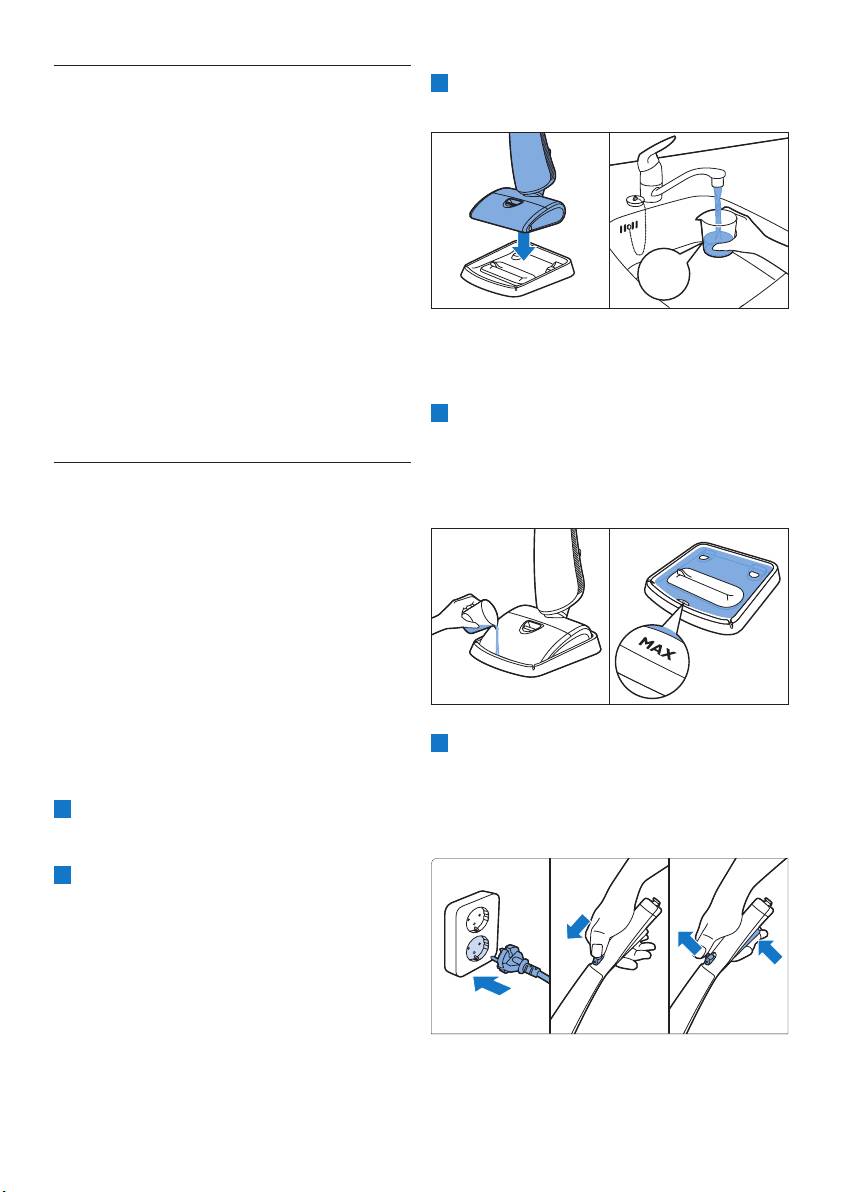 MAX