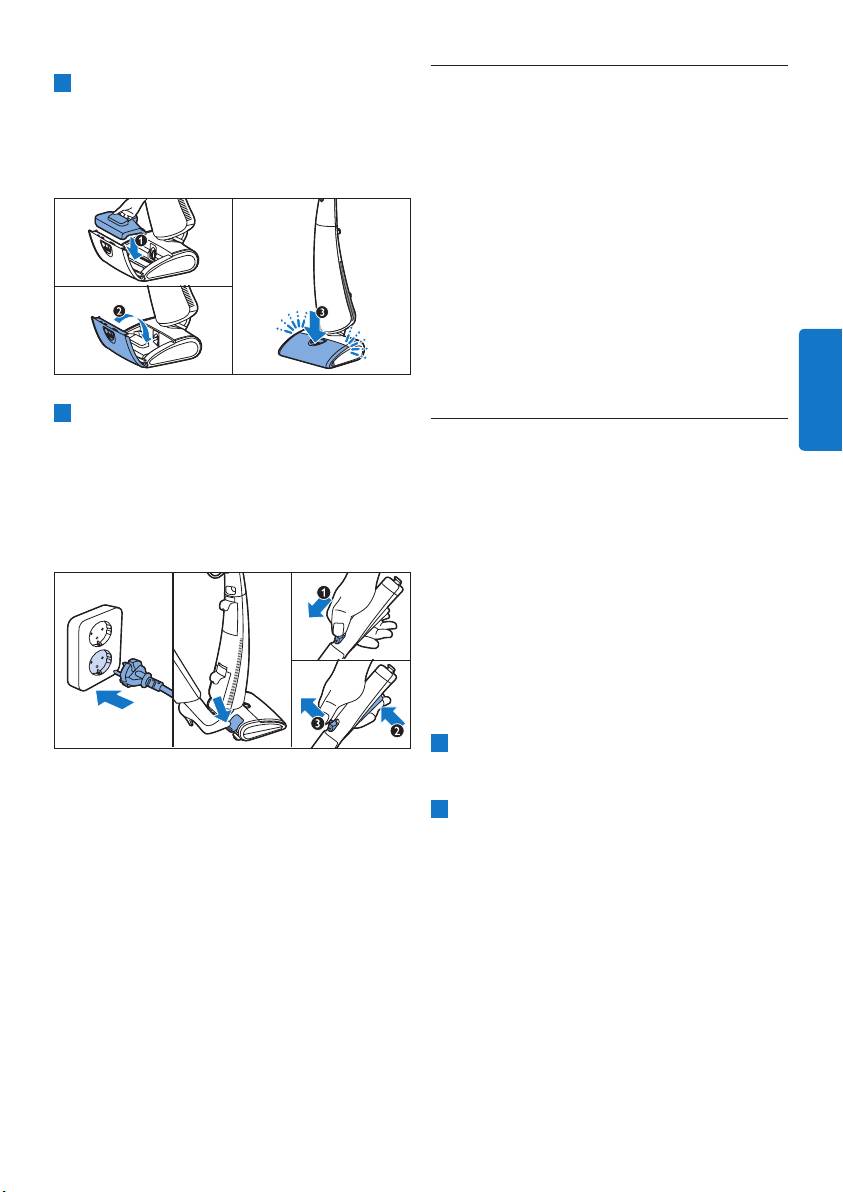 1

2

3

1

2

3