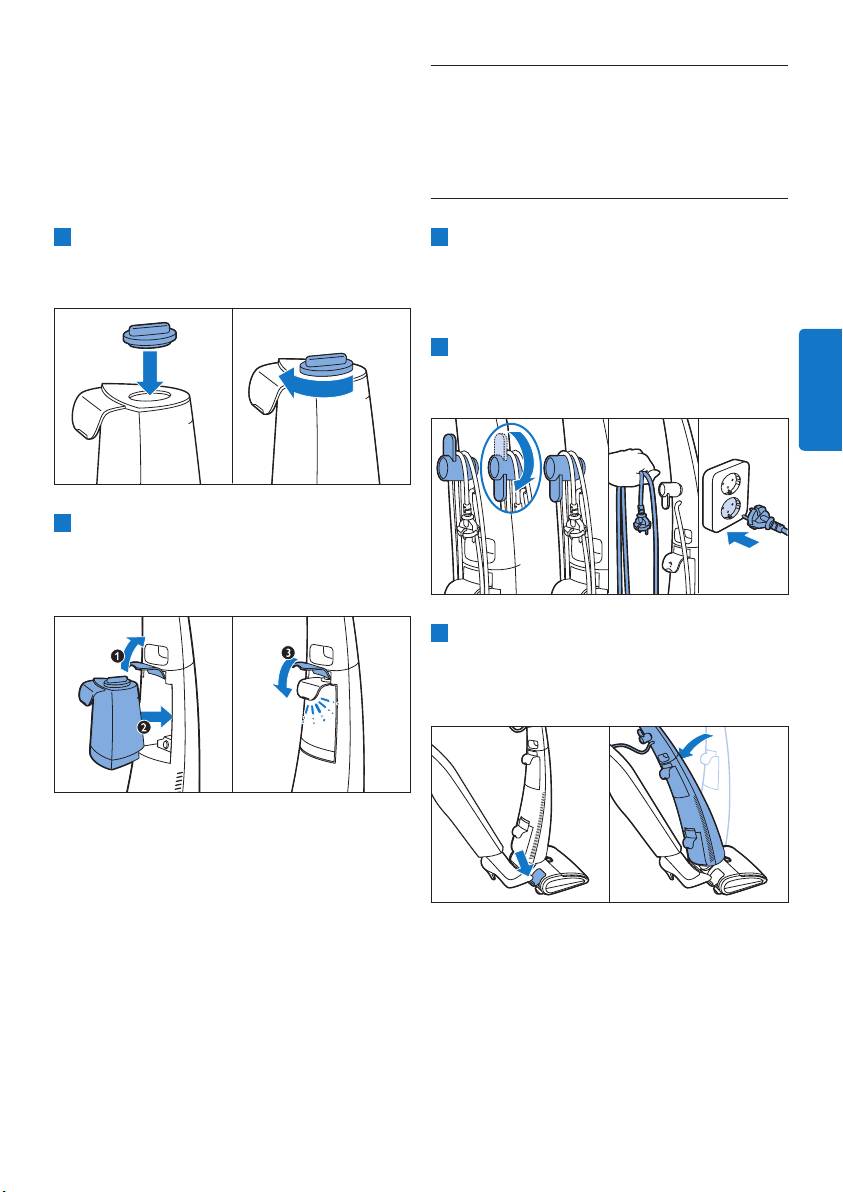 1

2

3