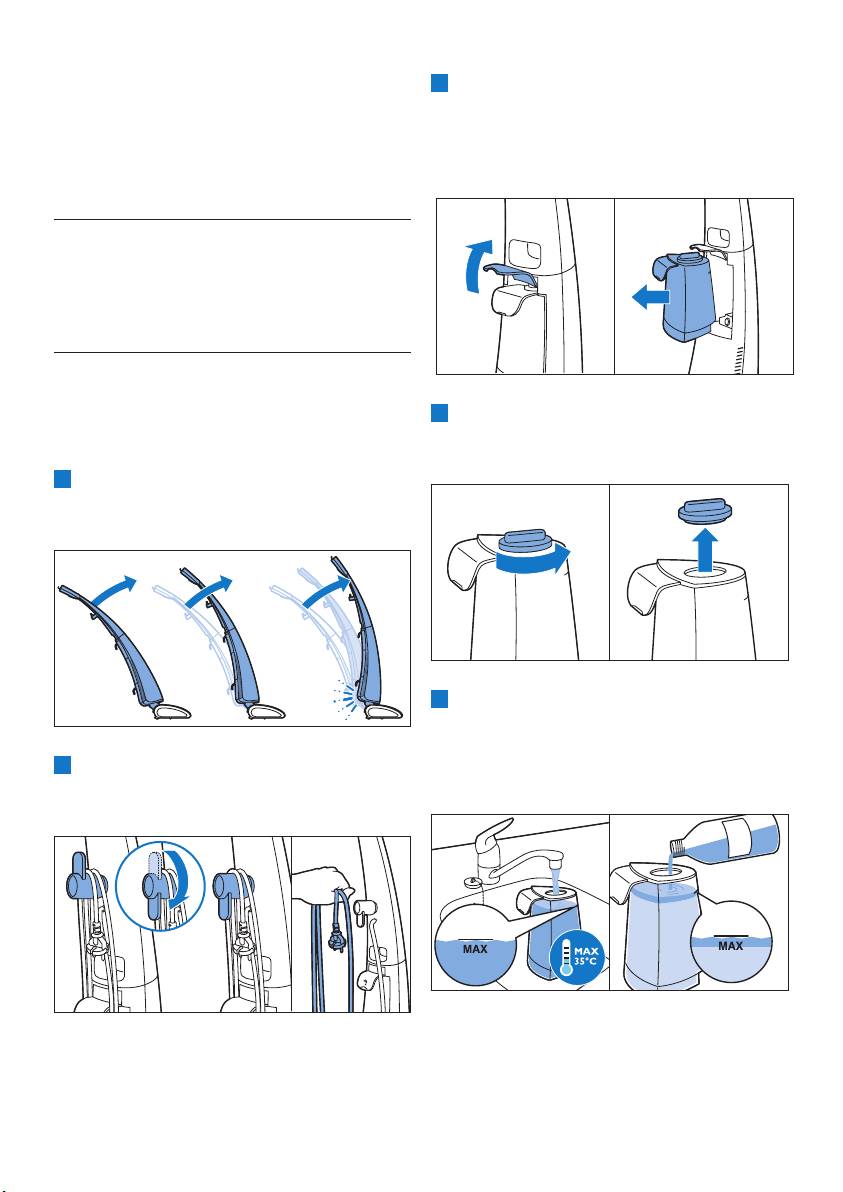 MAX

MAX
35°C

MAX