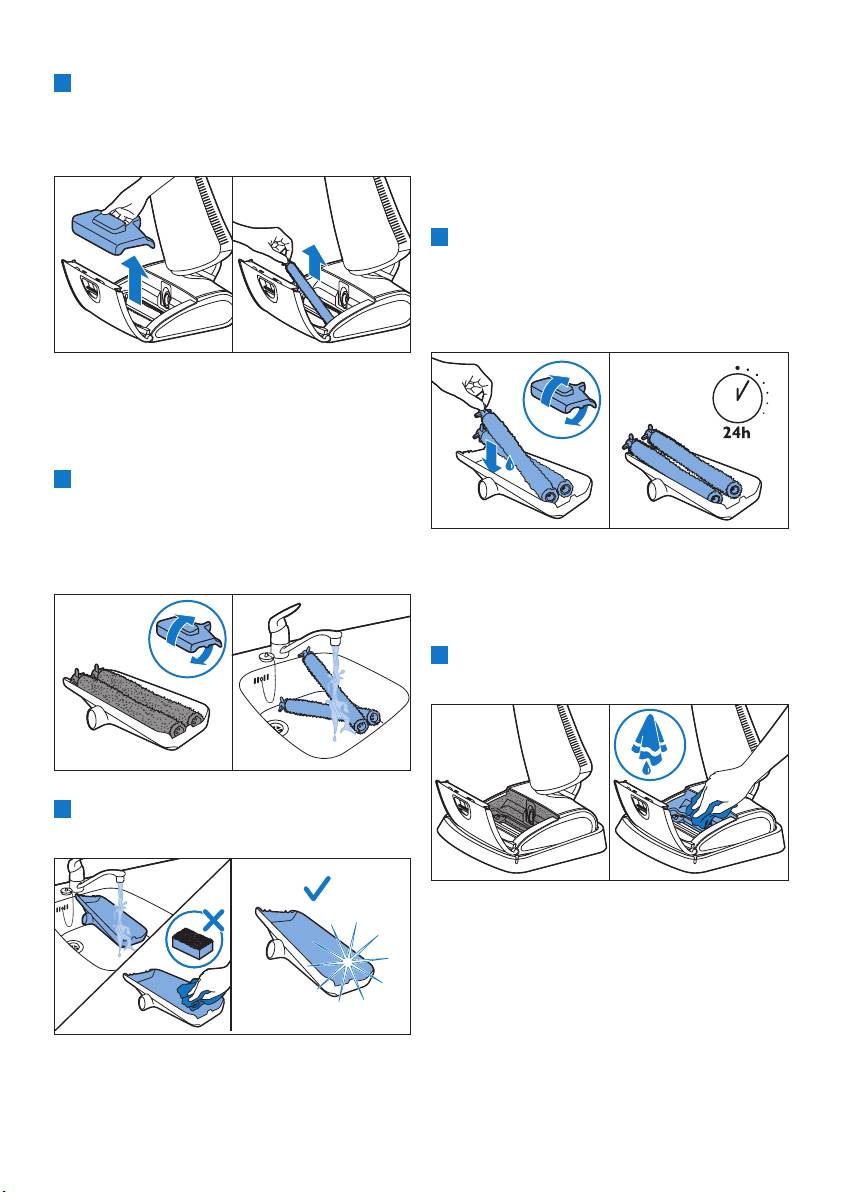 24h