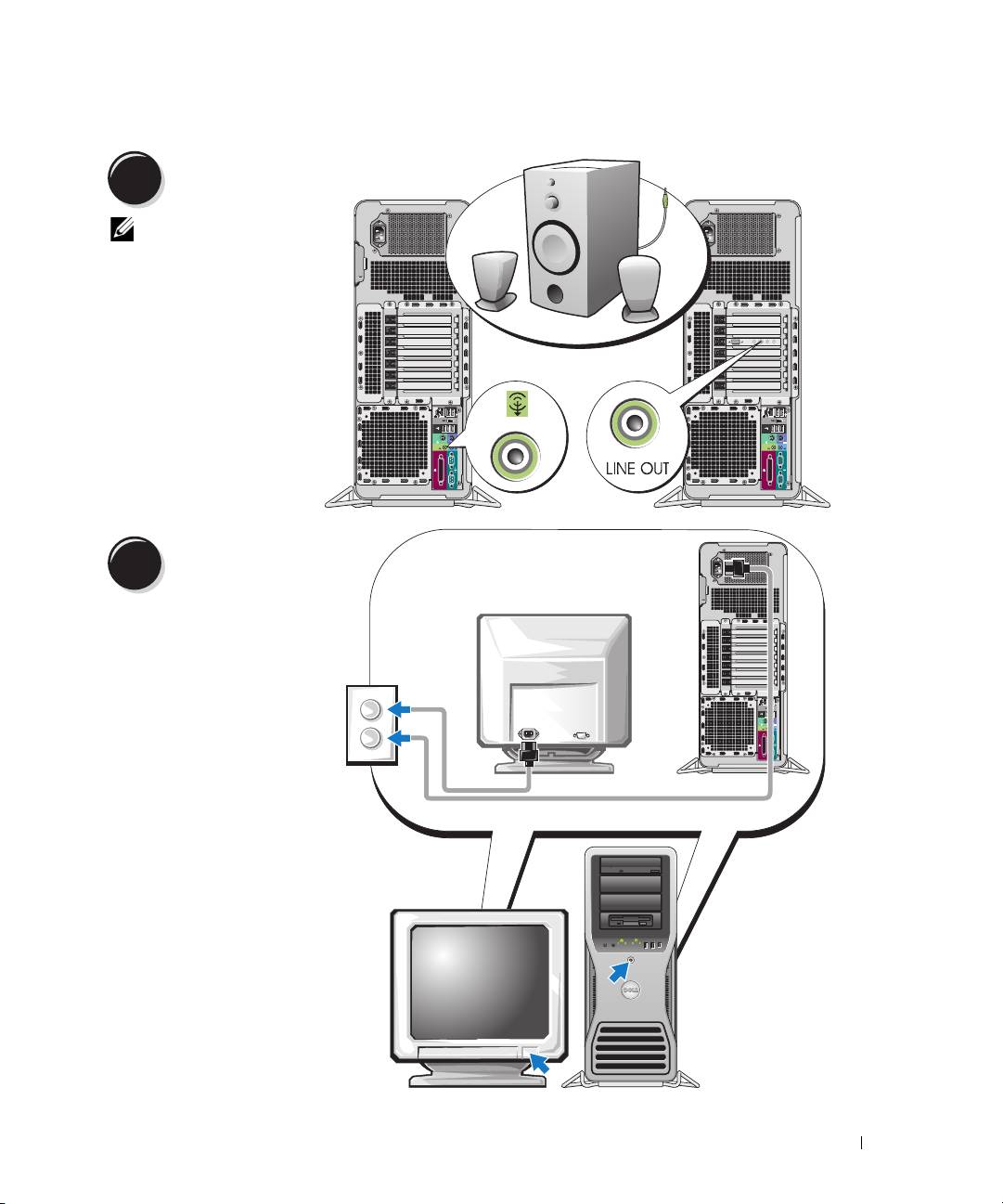 LINE OUT