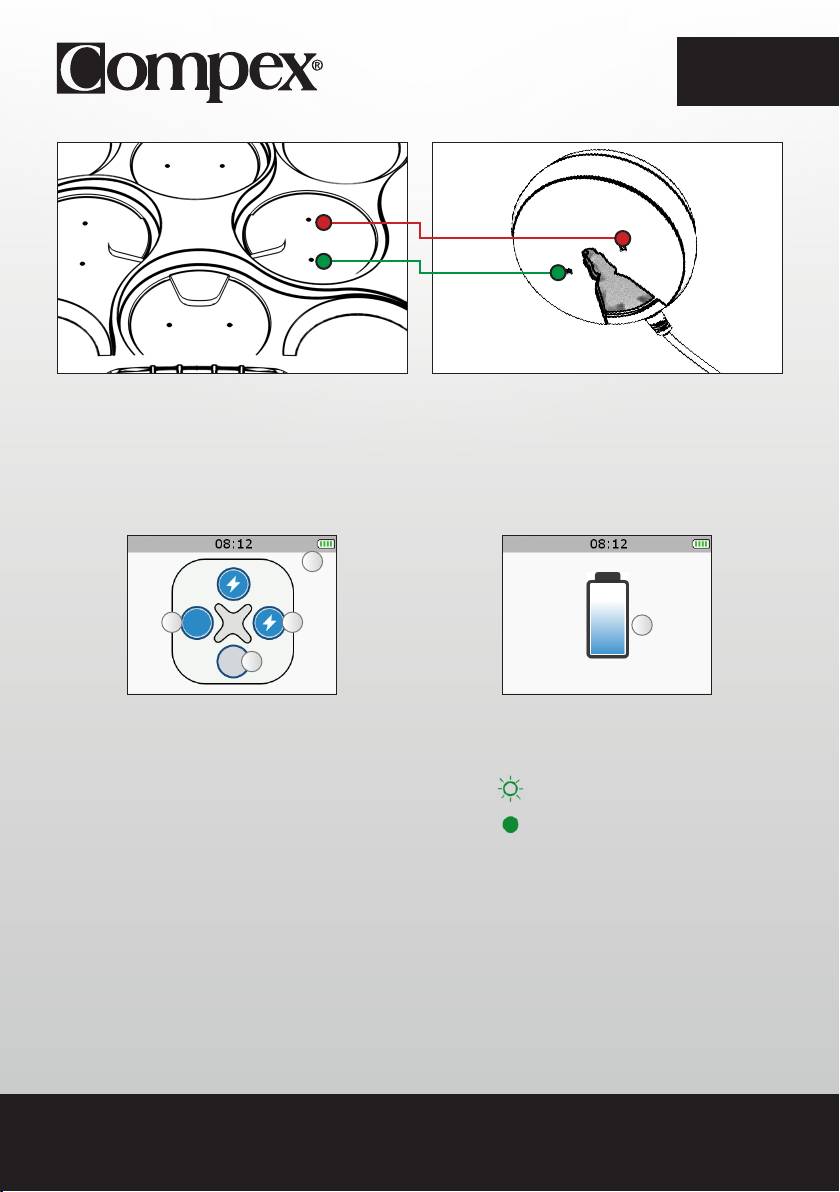 Compex®

08:12

08:12