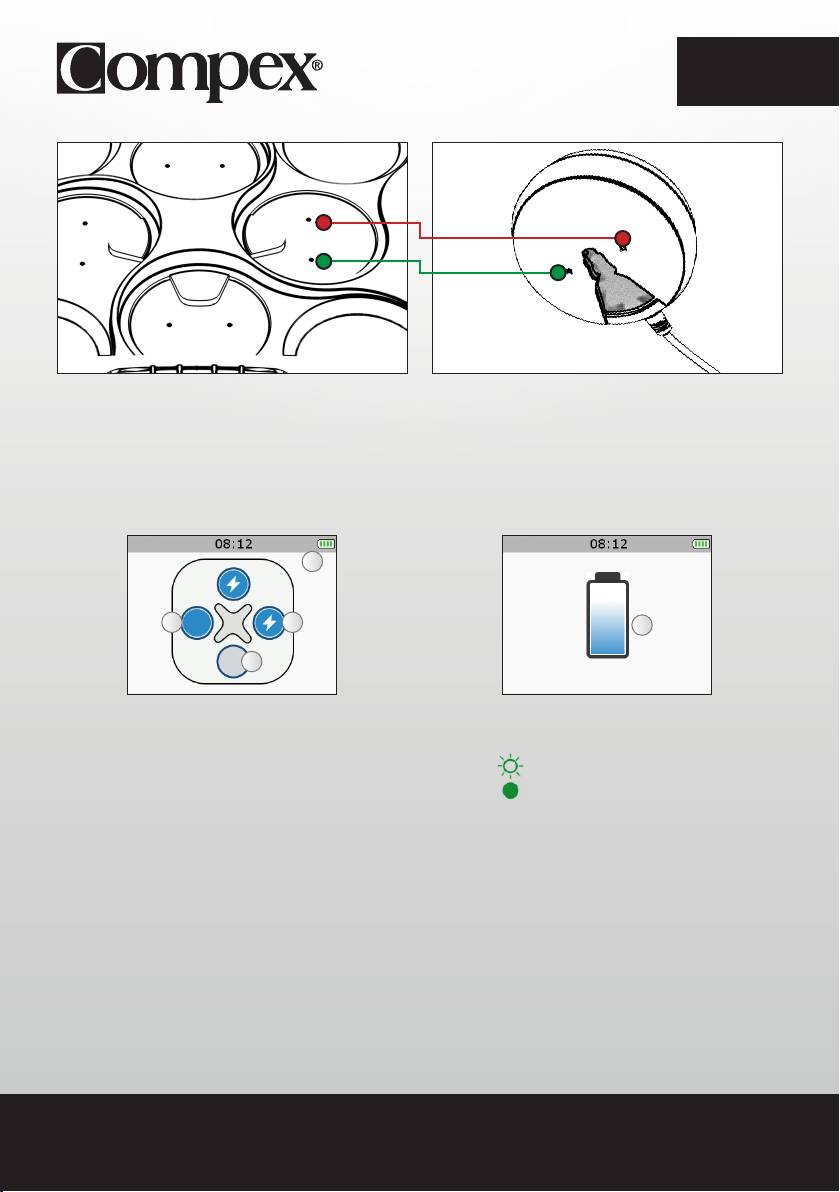 Compex®

08:12

08:12