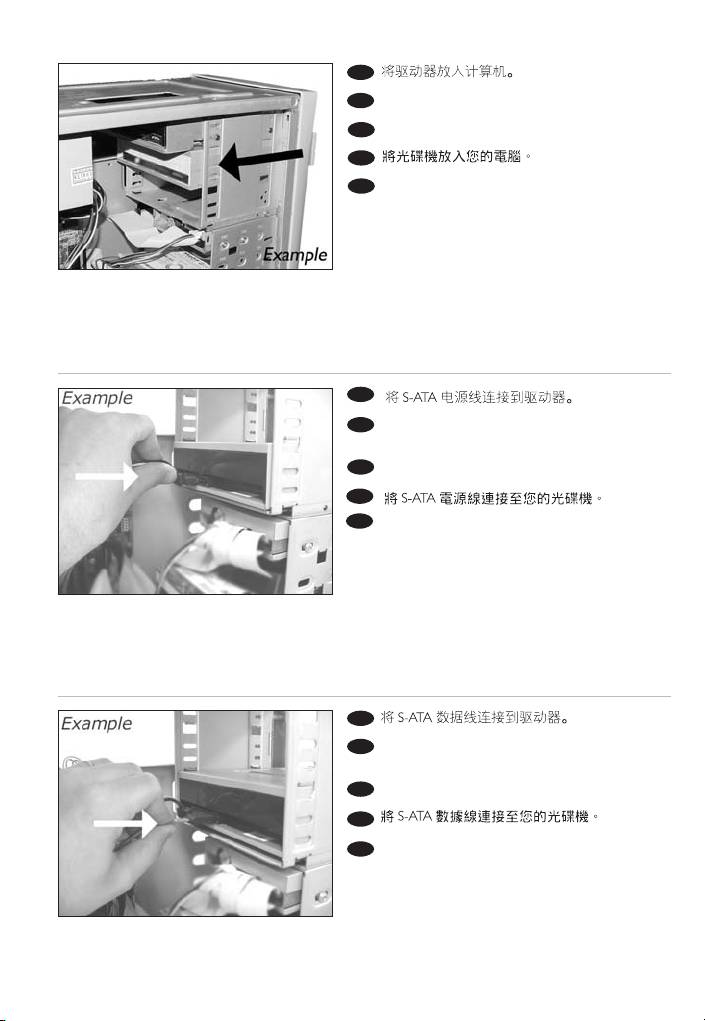 Example

将驱动器放入计算机。

將光碟機放入您的電腦。

Example

将 S-ATA 电源线连接到驱动器。

將 S-ATA 電源線連接至您的光碟機。

Example

将 S-ATA 数据线连接到驱动器。

將 S-ATA 數據線連接至您的光碟機。