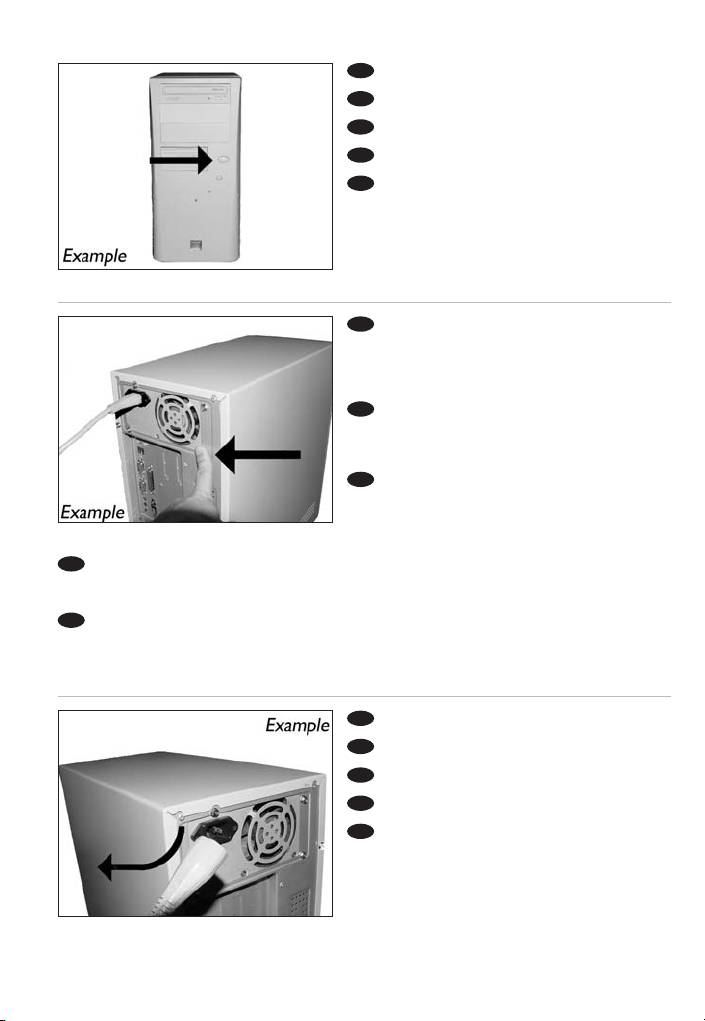 Example

Example

Example