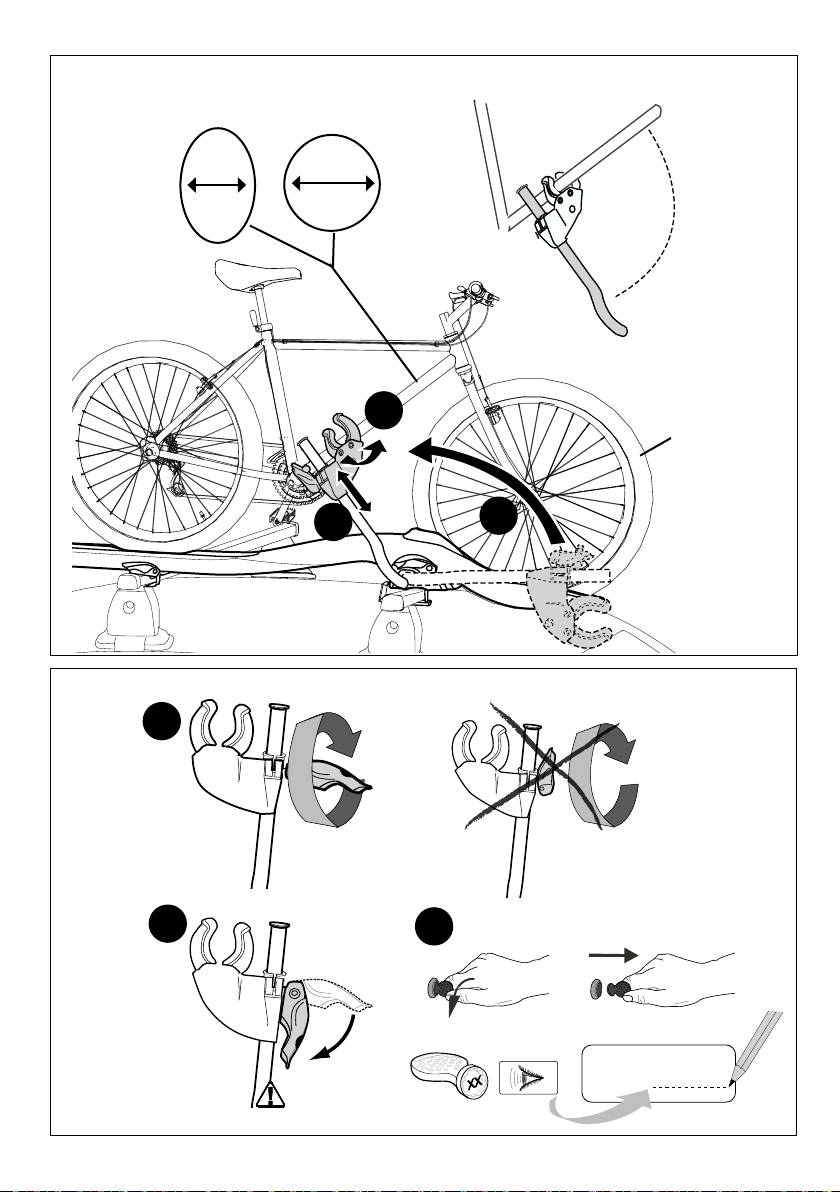 XX