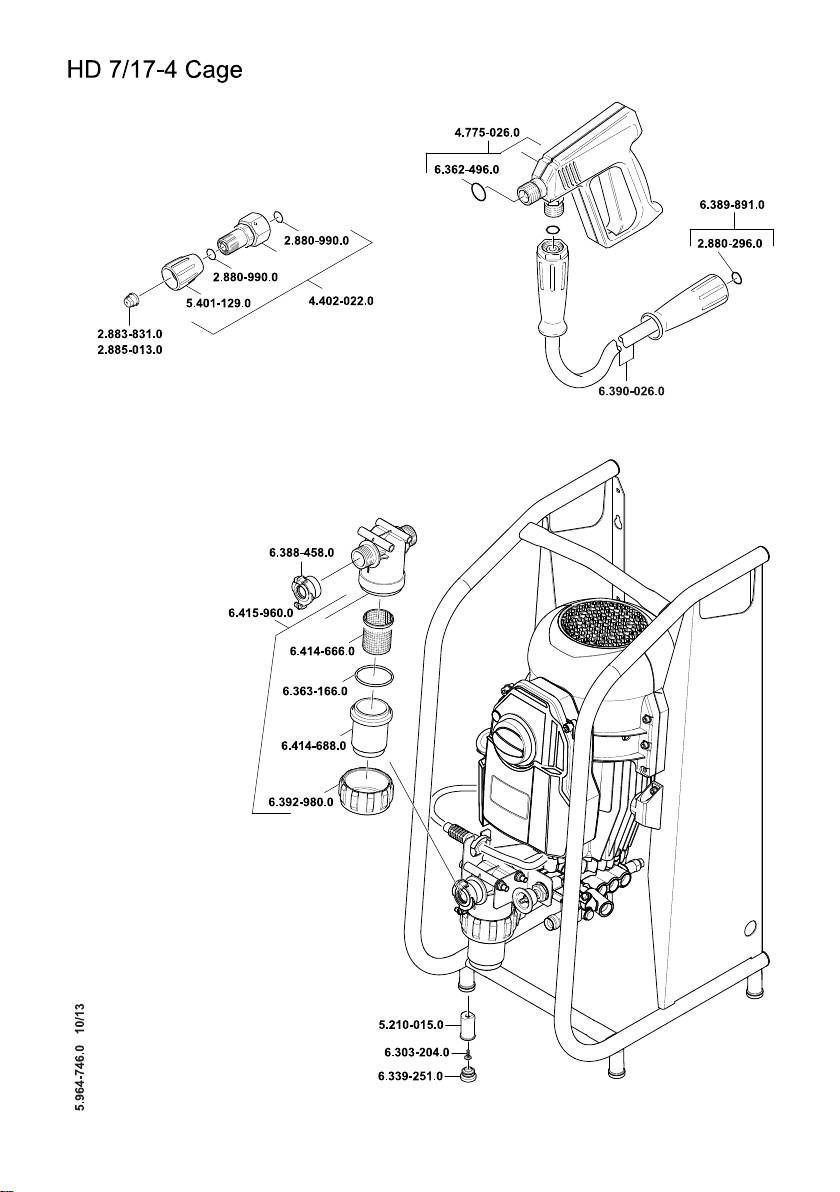 HD 7/17-4 Cage

4.775-026.0

6.362-496.0

6.389-891.0

2.880-296.0

2.880-990.0

2.880-990.0

5.401-129.0

4.402-022.0

2.883-831.0
2.885-013.0

6.390-026.0

6.388-458.0

6.415-960.0

6.414-666.0

6.363-166.0

6.414-688.0

6.392-980.0

5.210-015.0

6.303-204.0

6.339-251.0

5.964-746.0 10/13