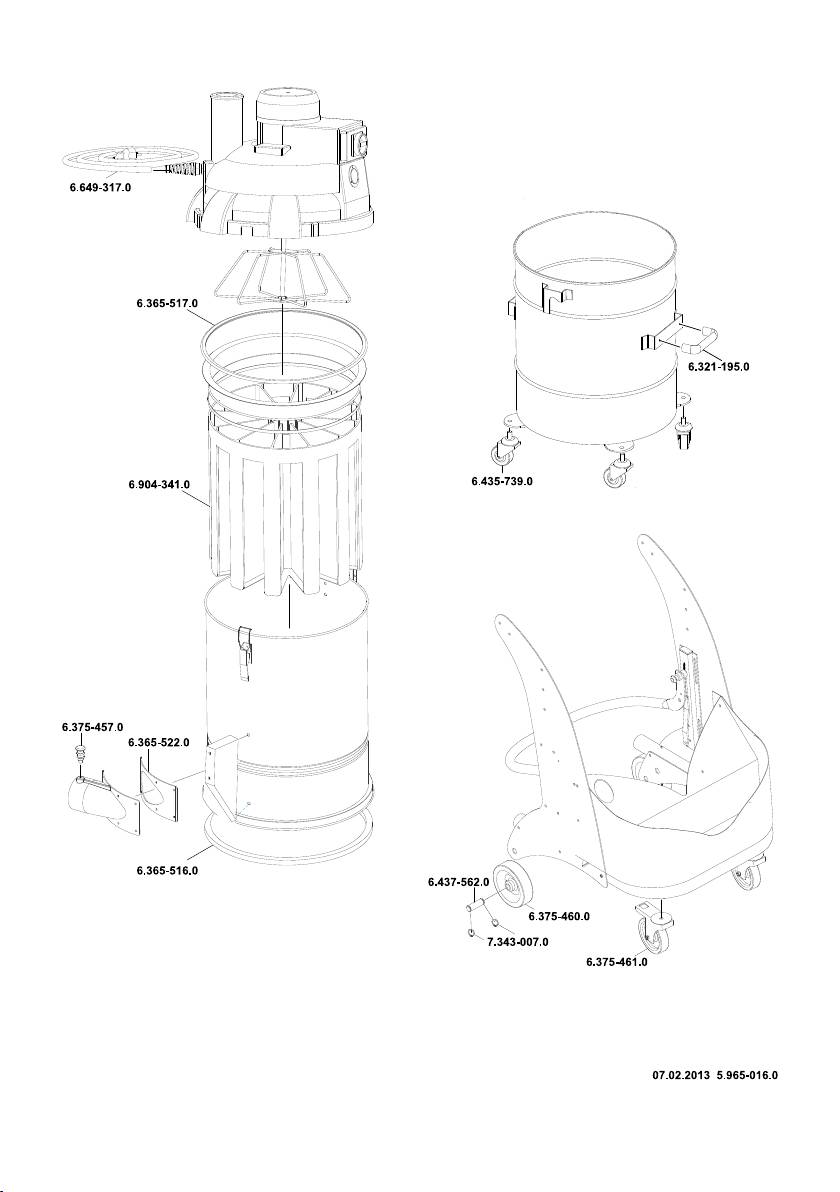 6.649-317.0

6.365-517.0

6.904-341.0

6.375-457.0

6.365-522.0

6.365-516.0

6.321-195.0

6.435-739.0

6.437-562.0

6.375-460.0

7.343-007.0

6.375-461.0

07.02.2013 5.965-016.0