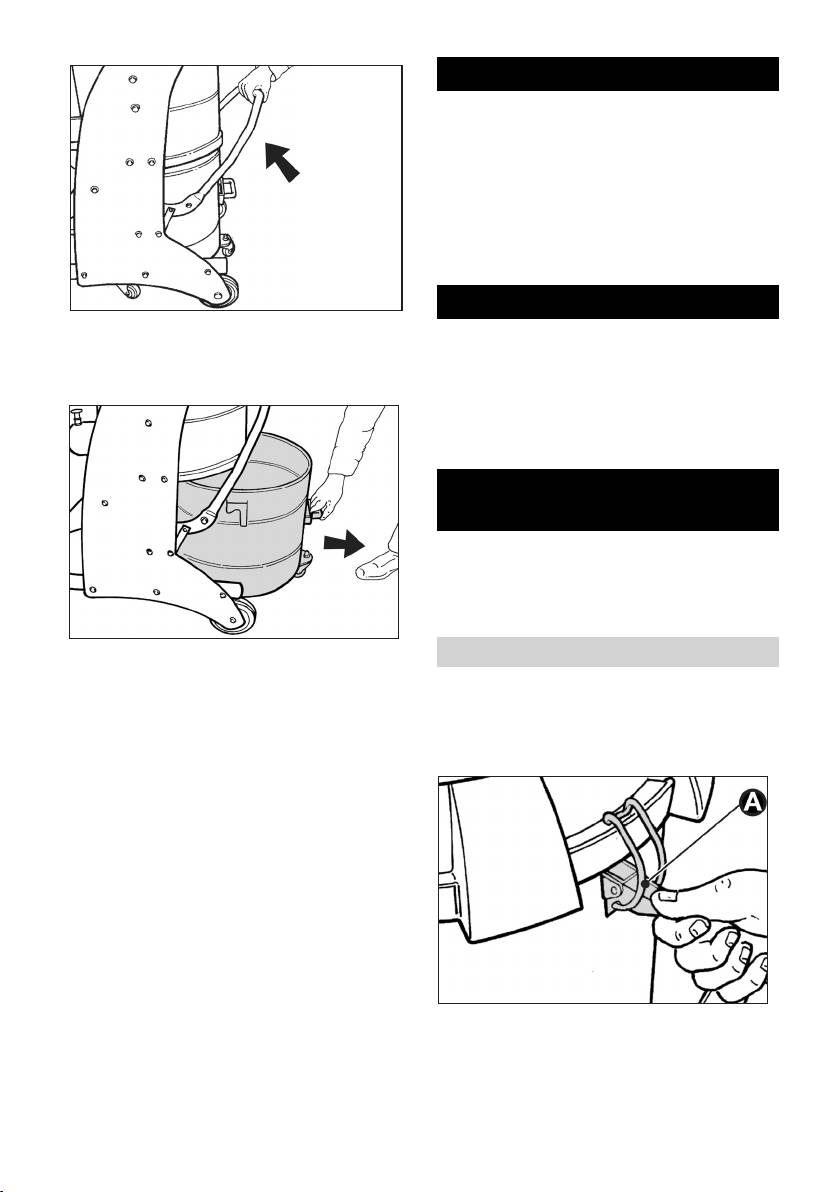 A