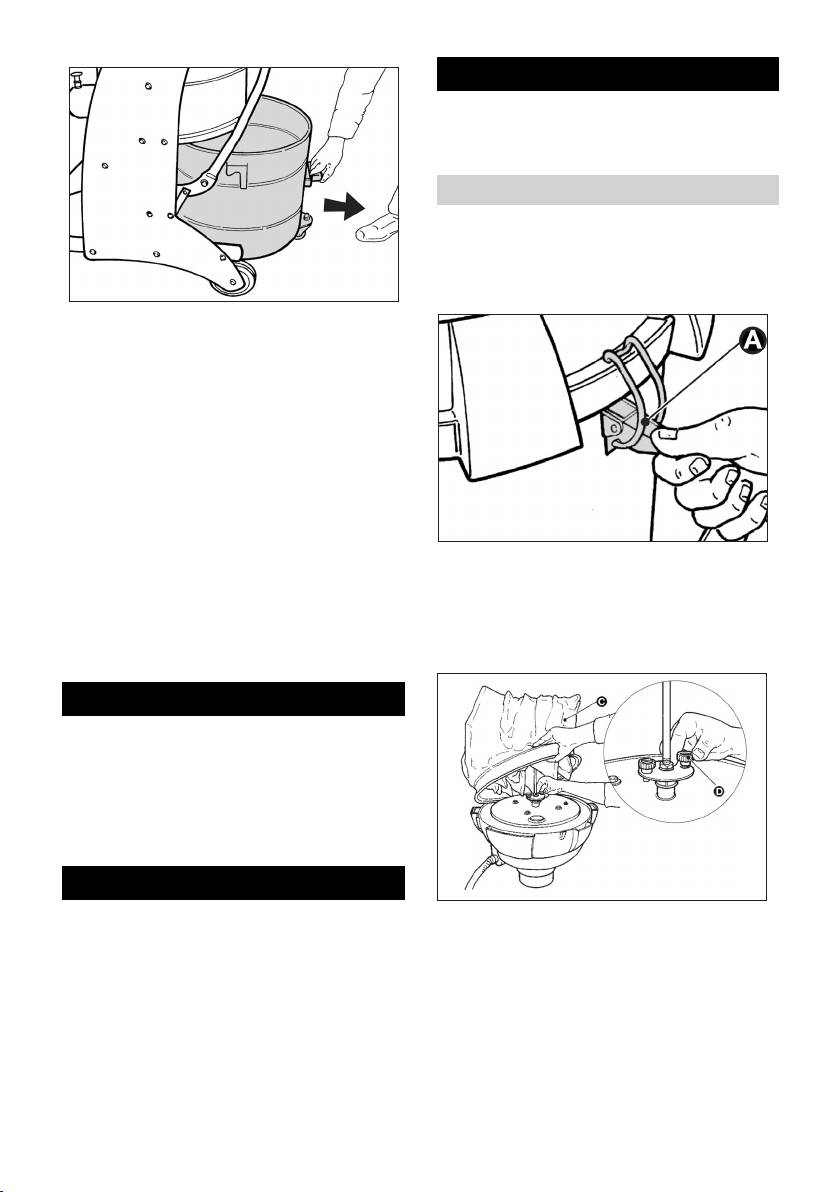 A

C

D