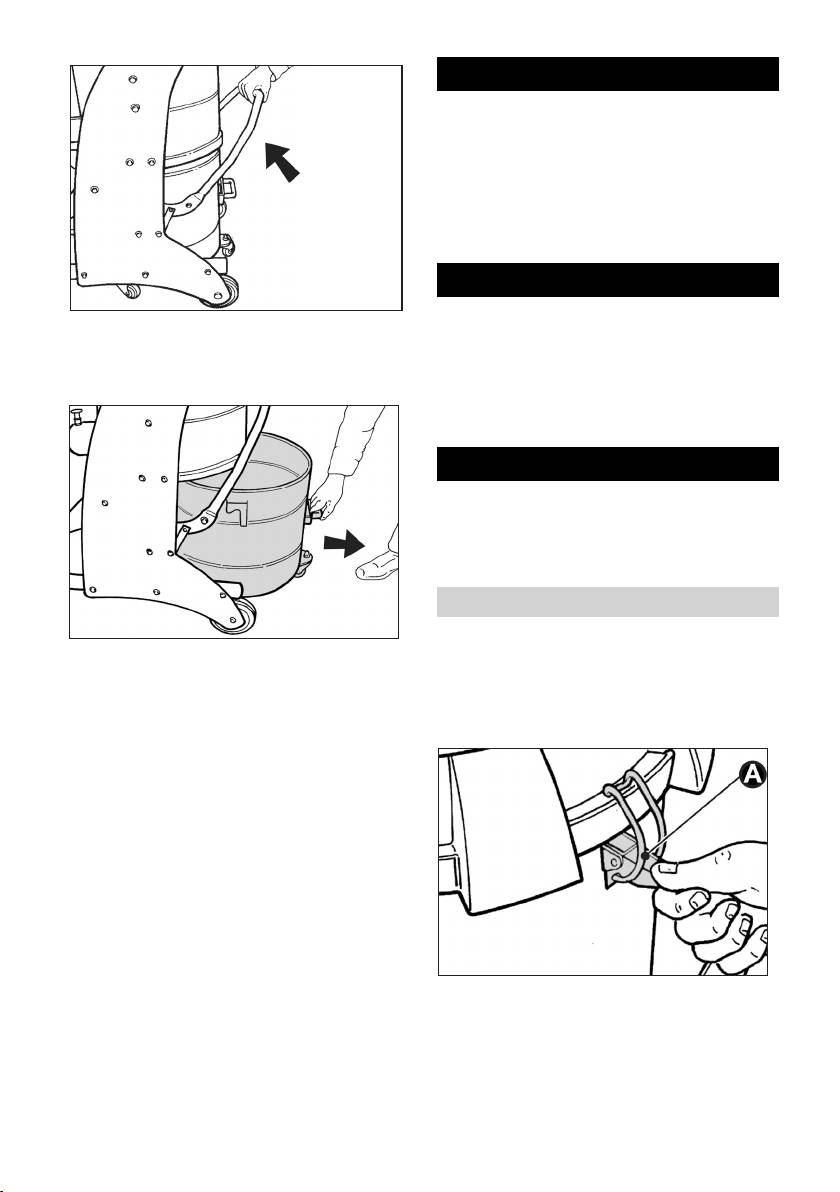 A