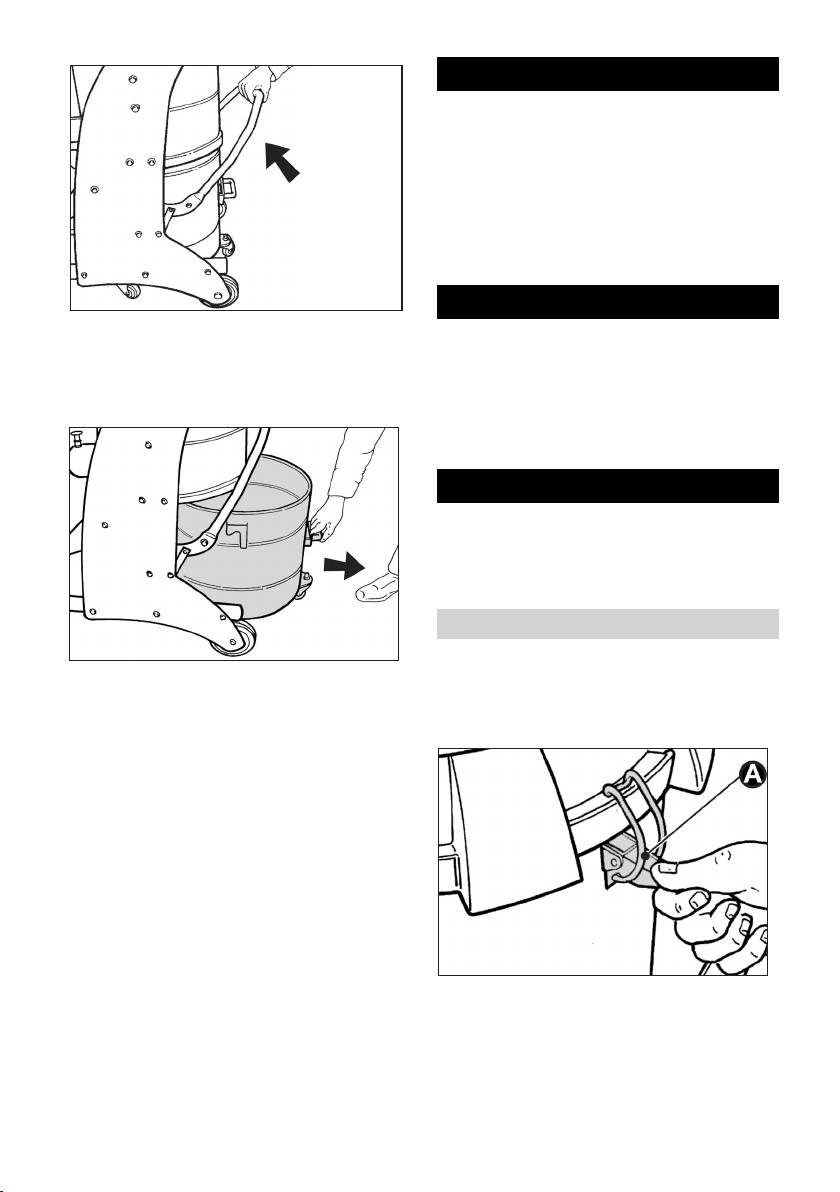 A