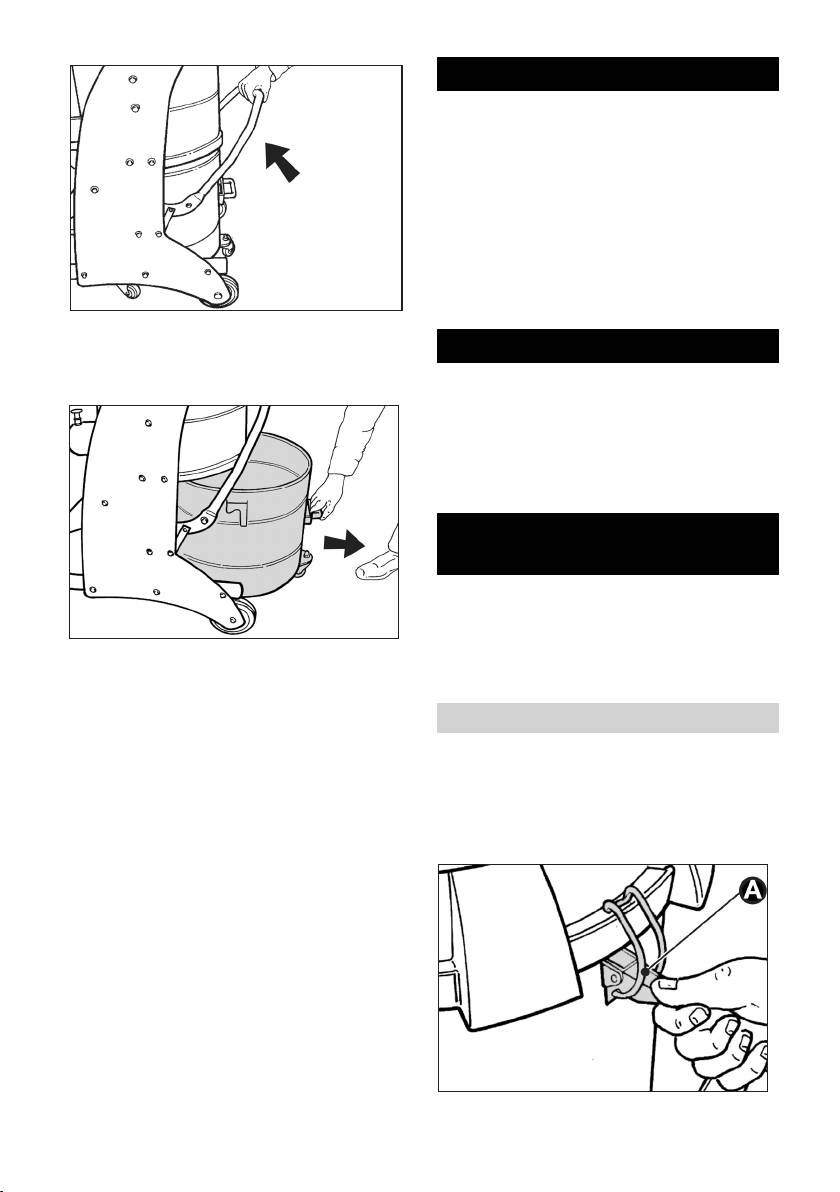 A