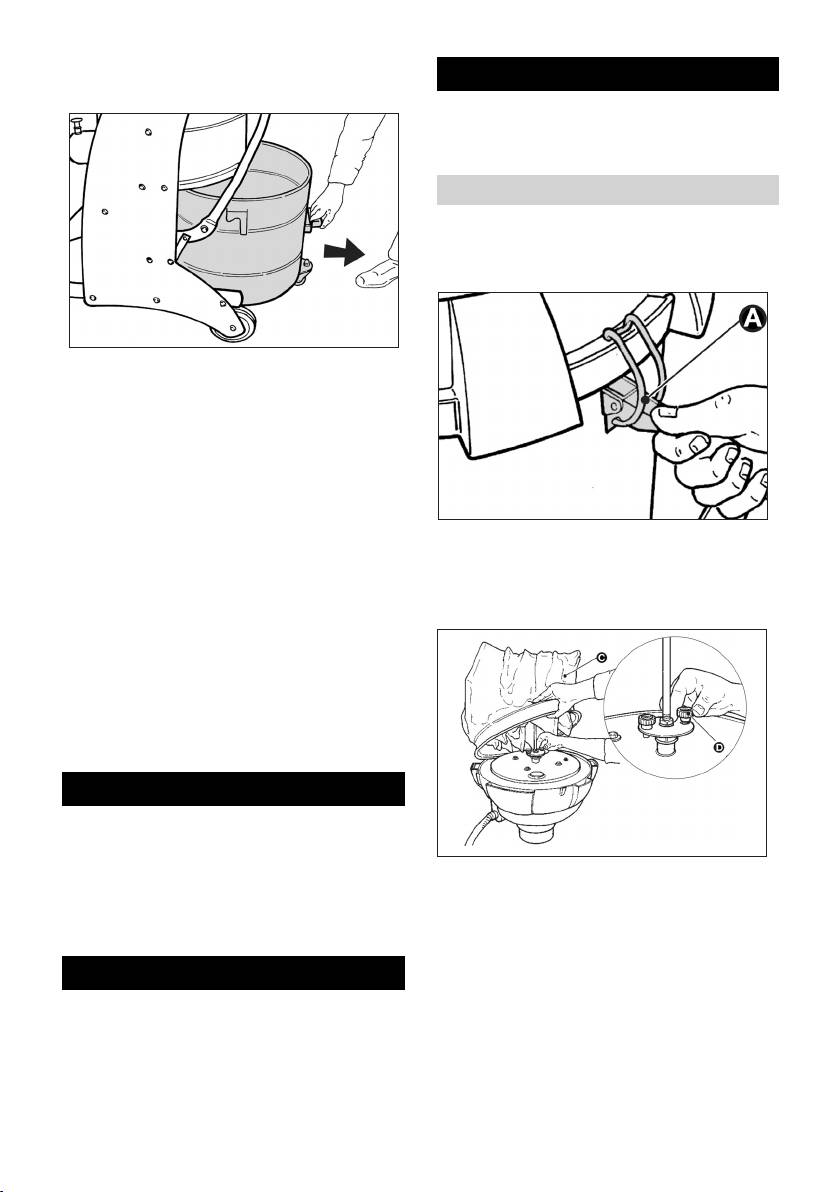 A

C

D