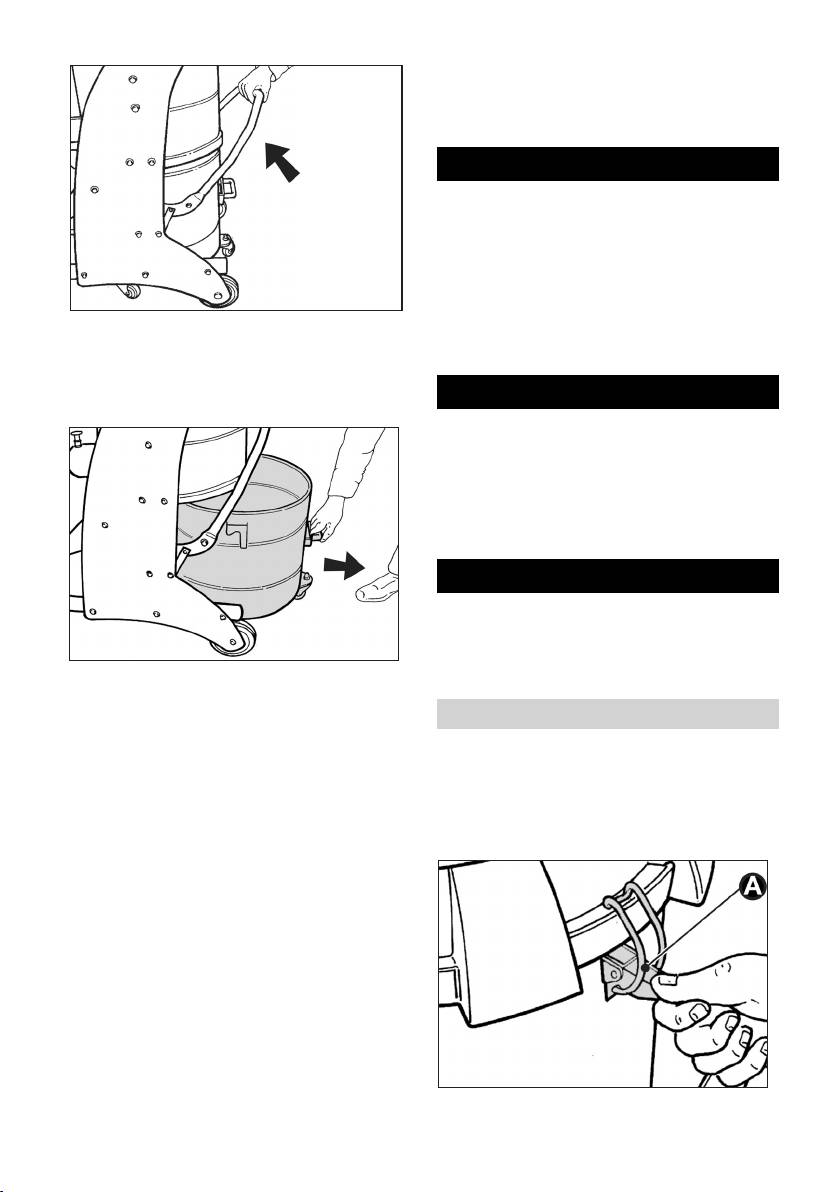 A