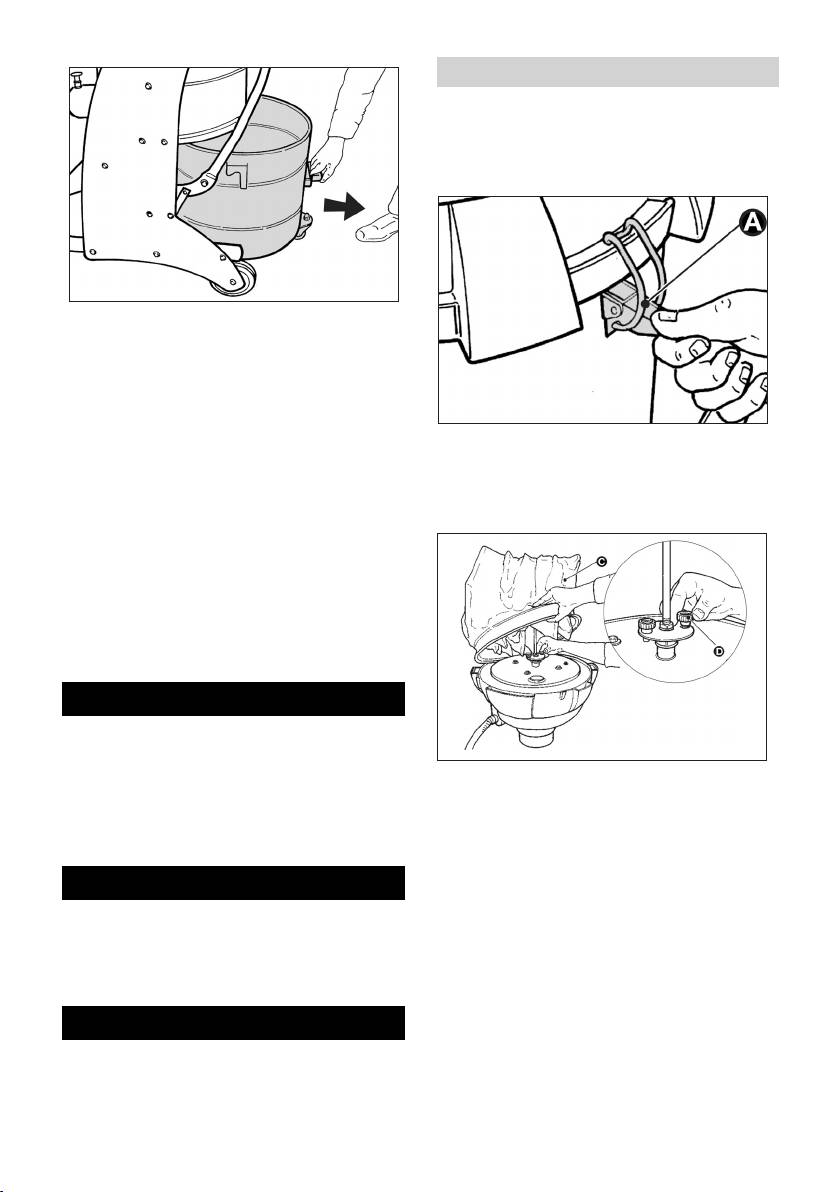 A

C

D