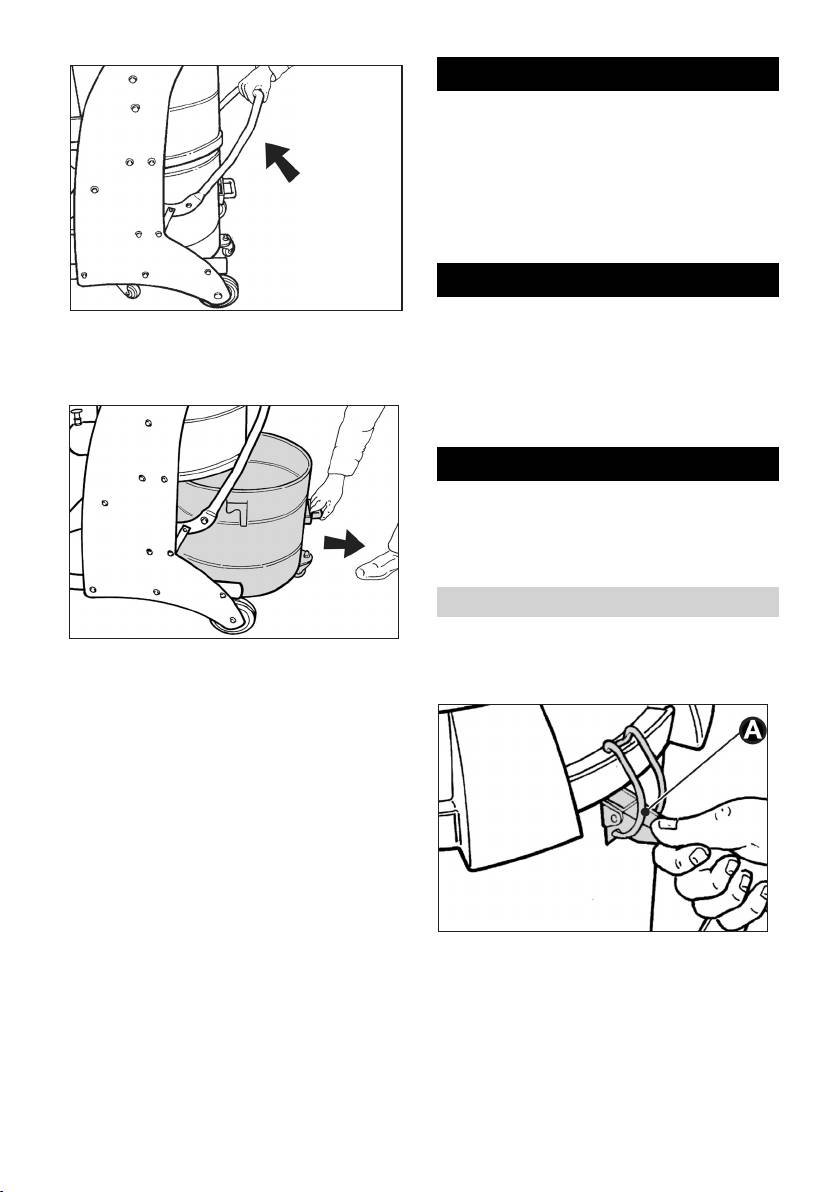 A