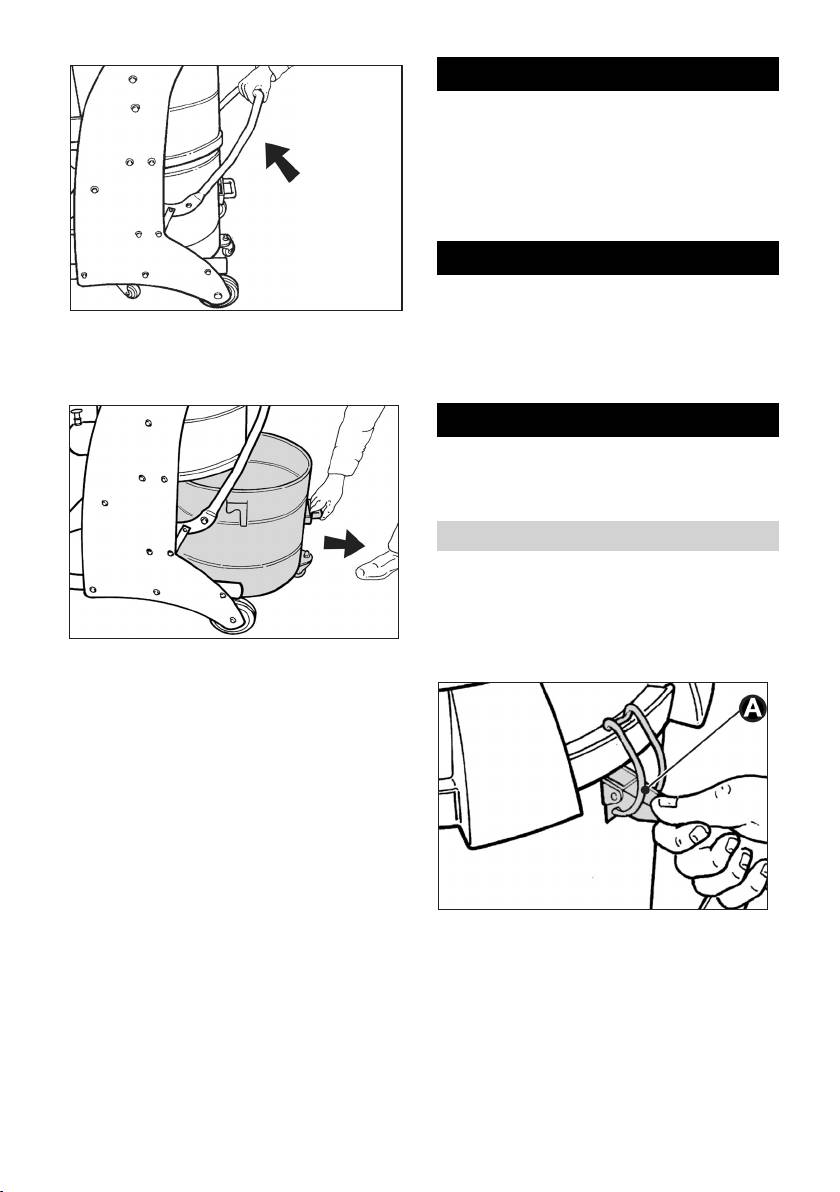 A