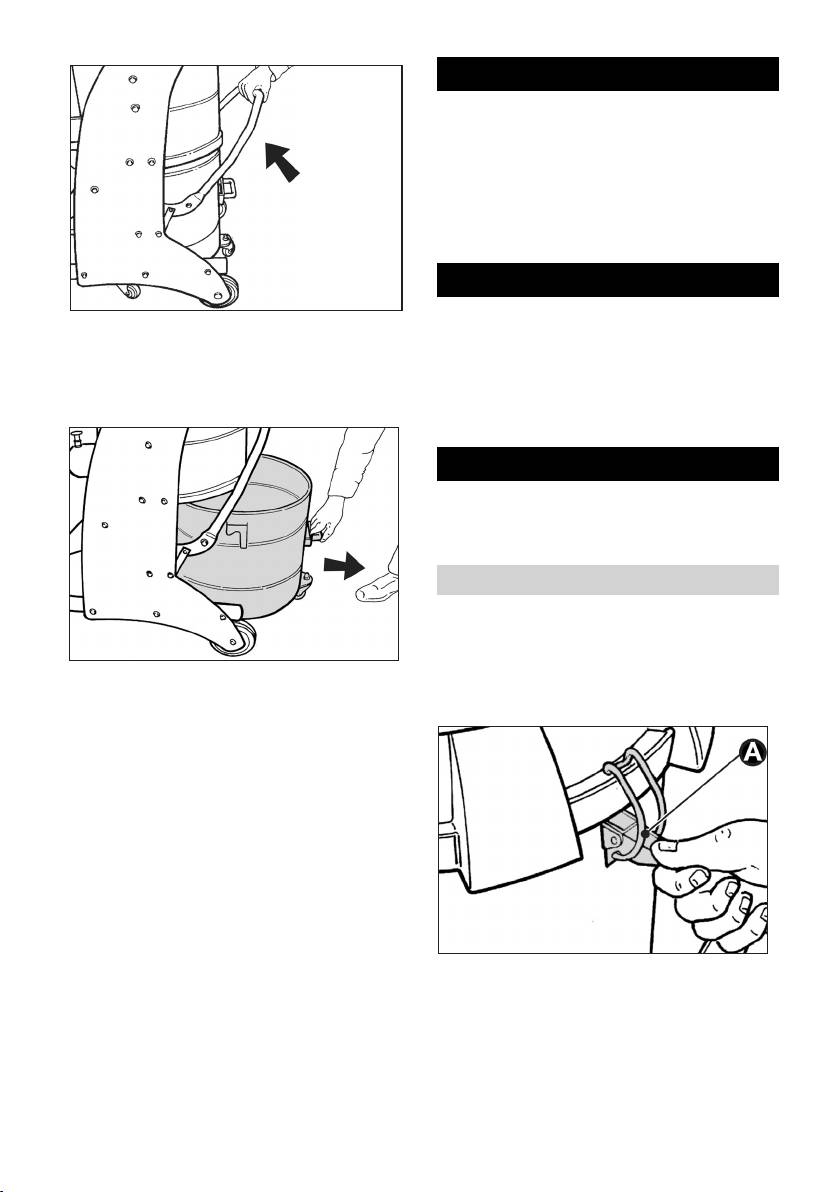 A