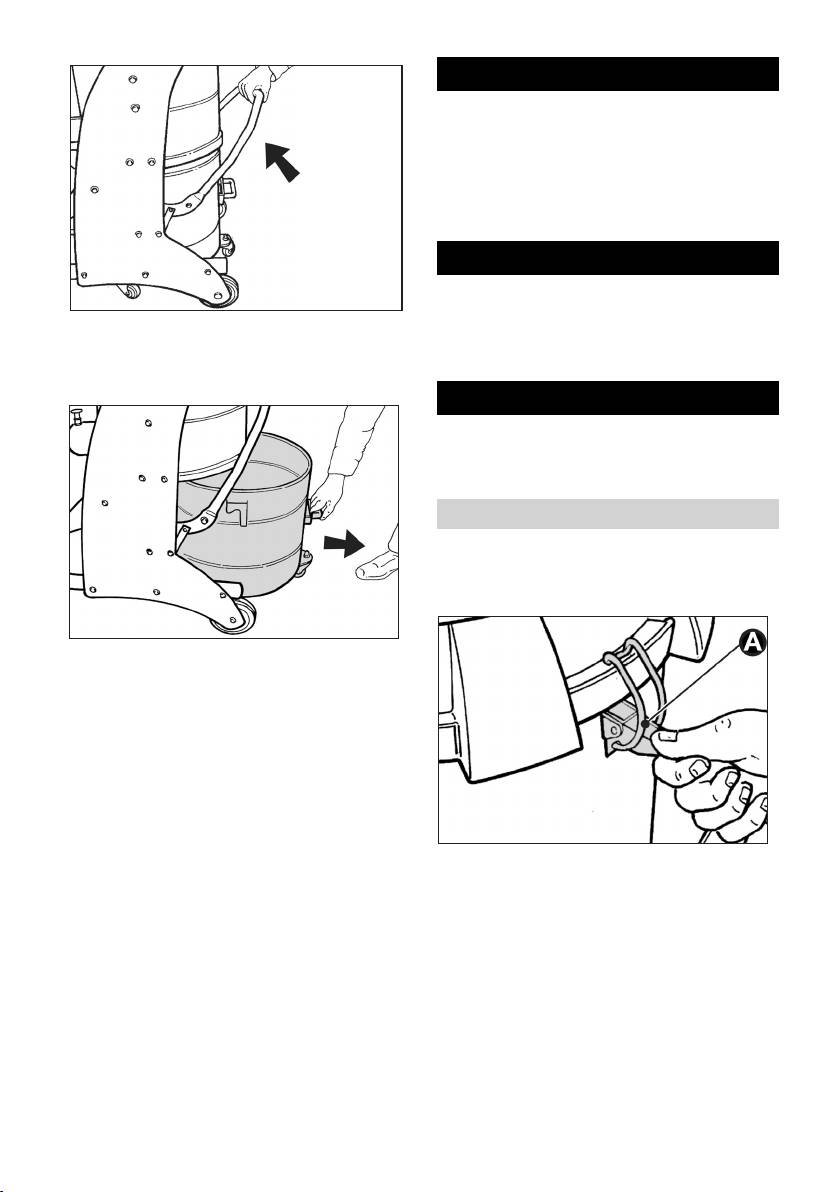 A